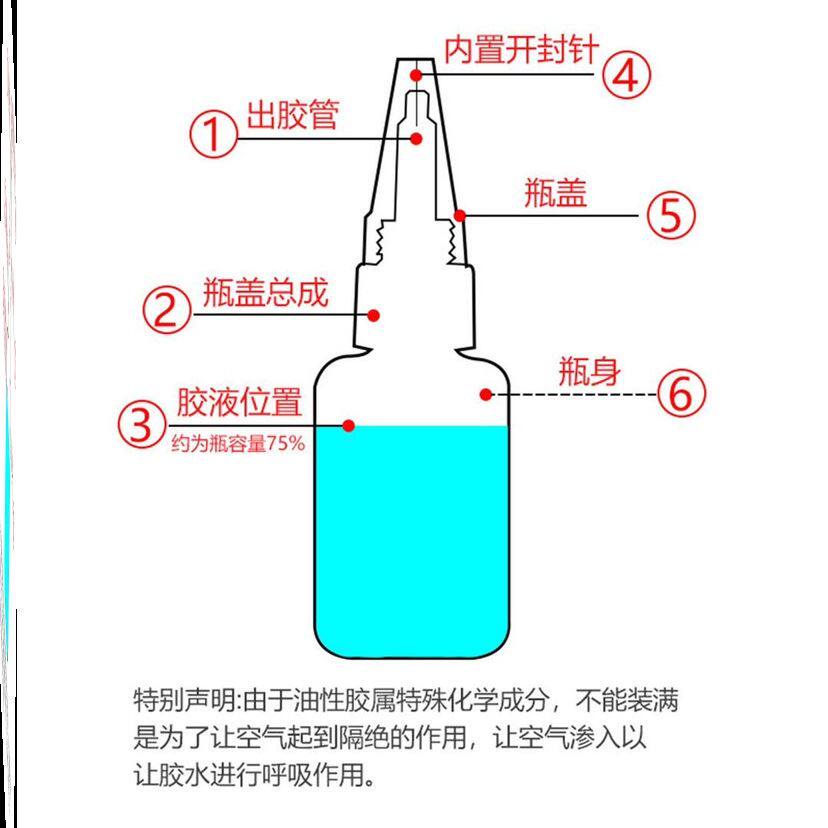 内置开封针 ④

① 出胶管

瓶盖 ⑤

② 瓶盖总成

瓶身 ⑥

③ 胶液位置
约为瓶容量75%

特别声明:由于油性胶属特殊化学成分，不能装满是为了让空气起到隔绝的作用，让空气渗入以让胶水进行呼吸作用。