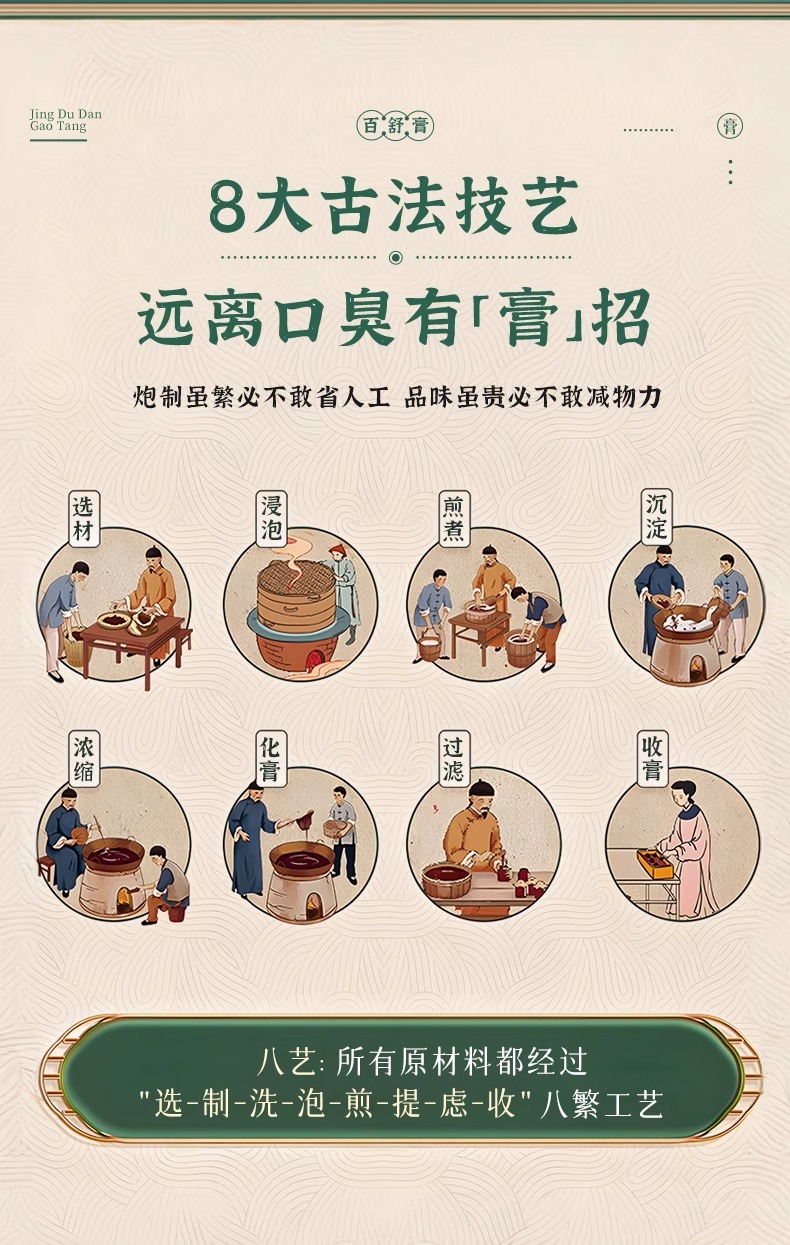 Jing Du Dan
Gao Tang

百舒膏

膏

8大古法技艺

远离口臭有「膏」招

炮制虽繁必不敢省人工 品味虽贵必不敢减物力

选材

浸泡

煎煮

沉淀

浓缩

化膏

过滤

收膏

八艺: 所有原材料都经过
"选-制-洗-泡-煎-提-虑-收"八繁工艺