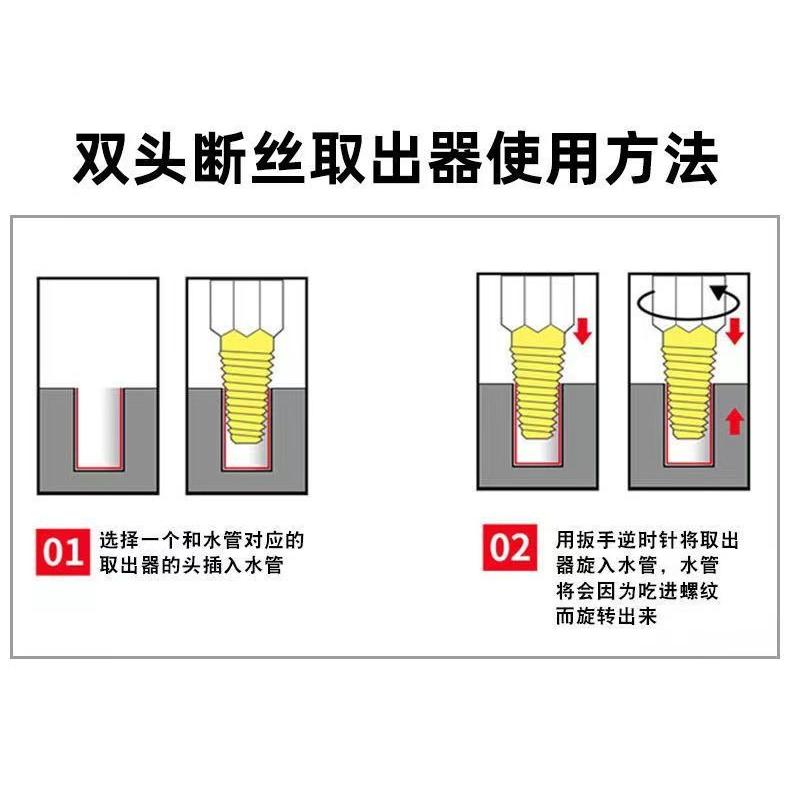 双头断丝取出器使用方法

01 选择一个和水管对应的取出器的头插入水管

02 用扳手逆时针将取出器旋入水管，水管将会因为吃进螺纹而旋转出来