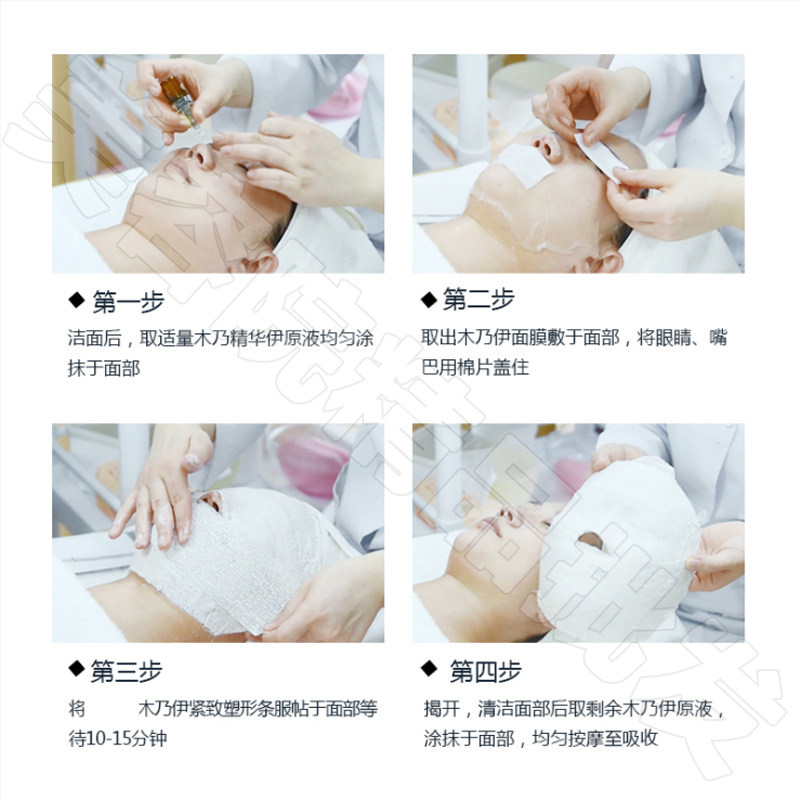 ◆ 第一步

洁面后，取适量木乃精华伊原液均匀涂抹于面部

◆ 第二步

取出木乃伊面膜敷于面部，将眼睛、嘴巴用棉片盖住

◆ 第三步

将 木乃伊紧致塑形条服帖于面部等待10-15分钟

◆ 第四步

揭开，清洁面部后取剩余木乃伊原液，涂抹于面部，均匀按摩至吸收