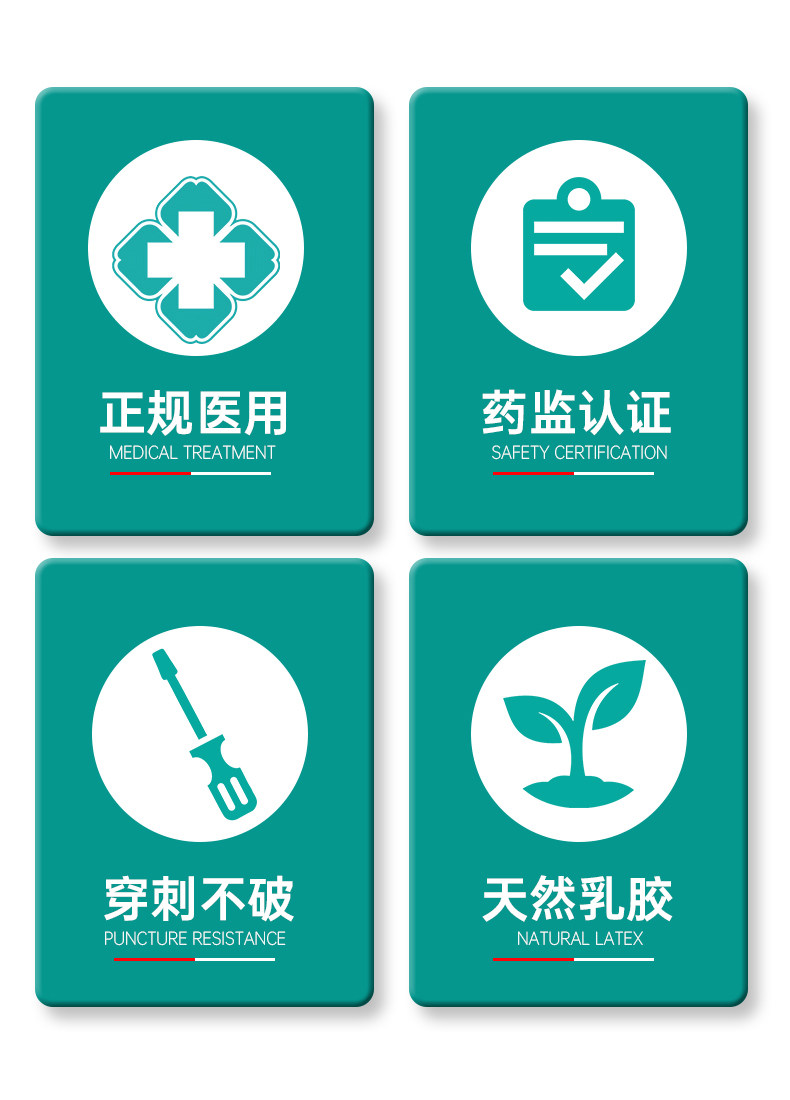 正规医用
MEDICAL TREATMENT

药监认证
SAFETY CERTIFICATION

穿刺不破
PUNCTURE RESISTANCE

天然乳胶
NATURAL LATEX