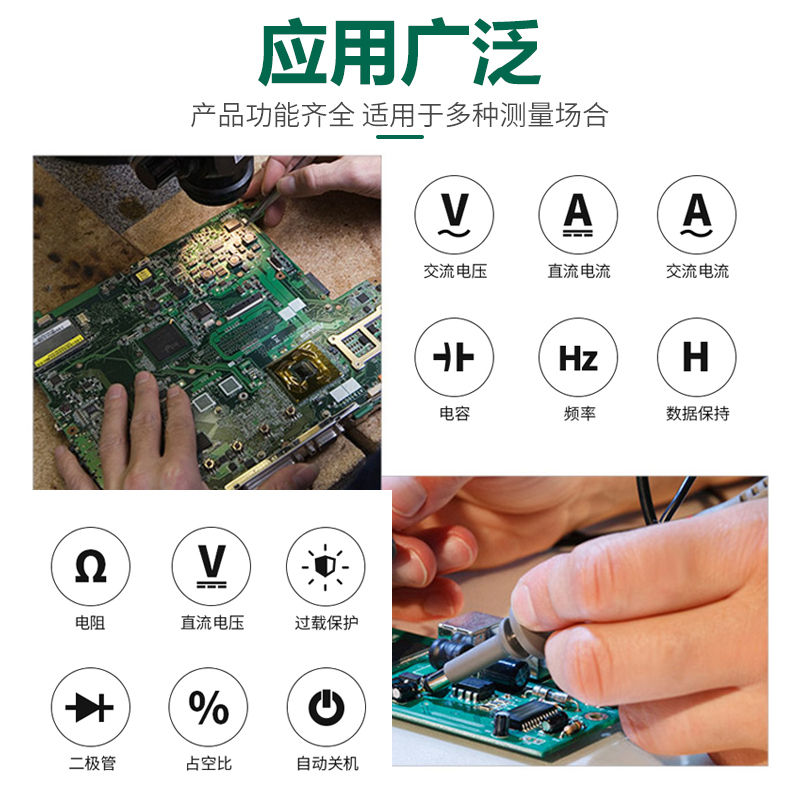 应用广泛

产品功能齐全 适用于多种测量场合

V
交流电压

A
直流电流

A
交流电流

电容

Hz
频率

H
数据保持

Ω
电阻

V
直流电压

过载保护

二极管

%
占空比

自动关机