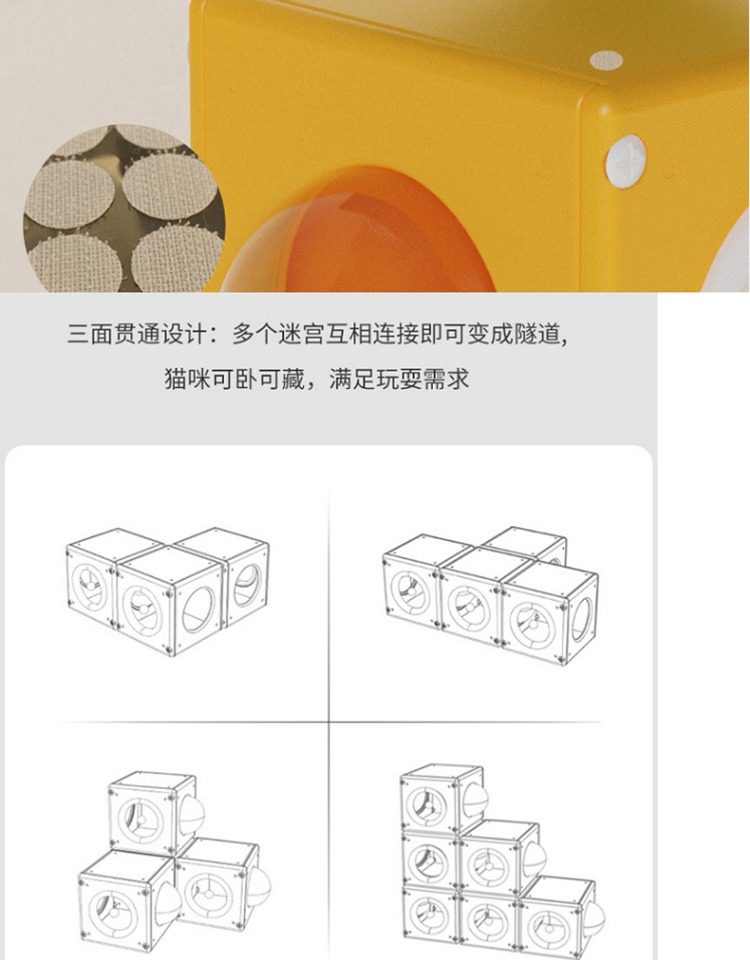 三面贯通设计：多个迷宫互相连接即可变成隧道，

猫咪可卧可藏，满足玩耍需求