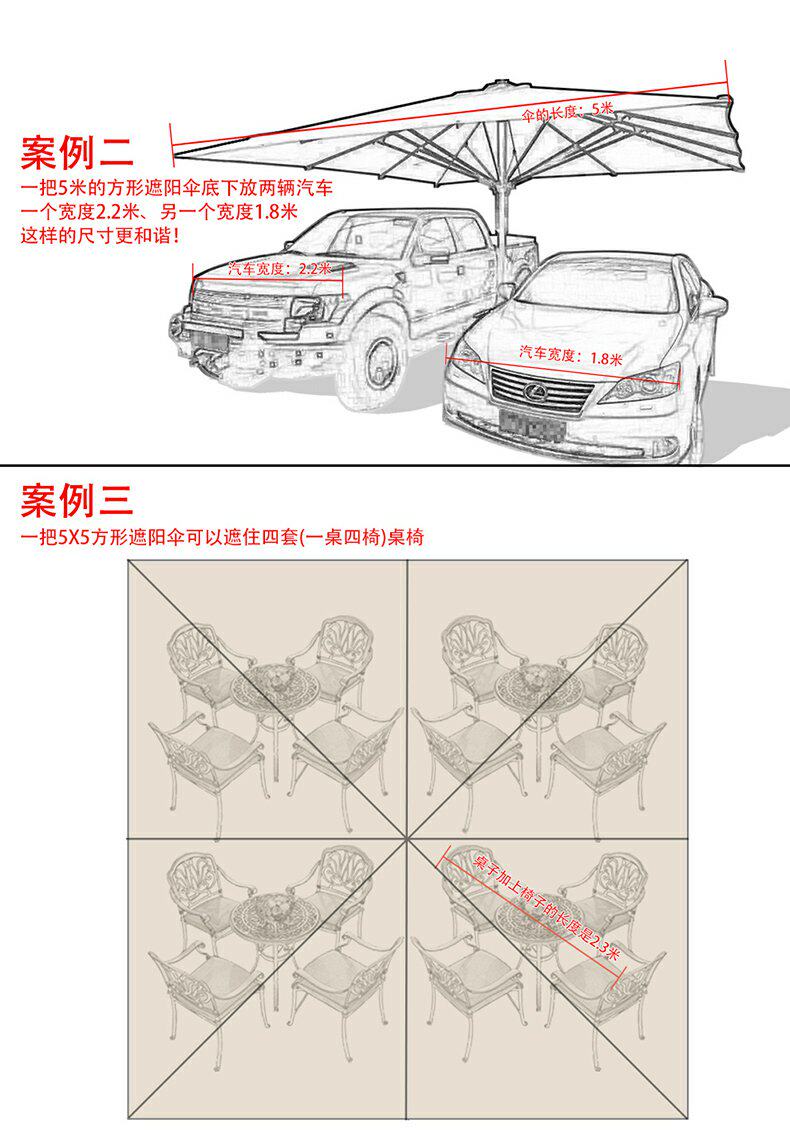 伞的长度：5米

案例二

一把5米的方形遮阳伞底下放两辆汽车
一个宽度2.2米、另一个宽度1.8米
这样的尺寸更和谐！

汽车宽度：2.2米

汽车宽度：1.8米

案例三

一把5X5方形遮阳伞可以遮住四套(一桌四椅)桌椅

桌子加上椅子的长度是2.3米