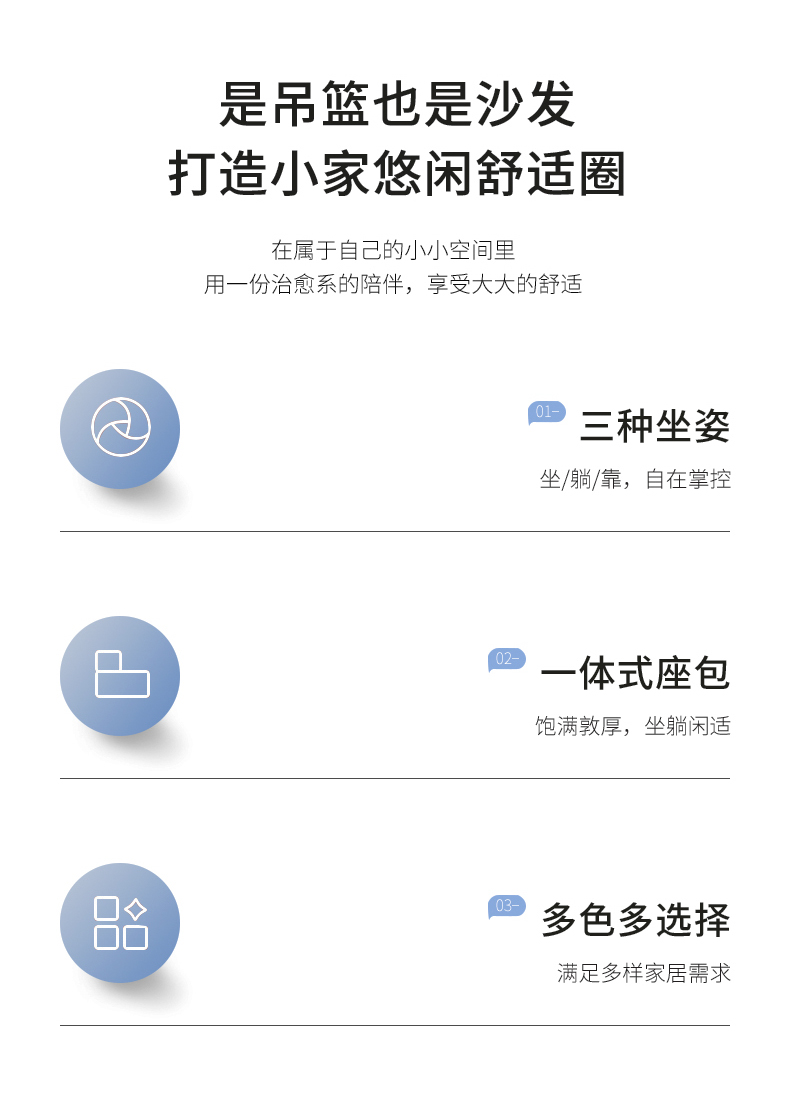 是吊篮也是沙发
打造小家悠闲舒适圈

在属于自己的小小空间里
用一份治愈系的陪伴，享受大大的舒适

01-
三种坐姿
坐/躺/靠，自在掌控

02-
一体式座包
饱满敦厚，坐躺闲适

03-
多色多选择
满足多样家居需求