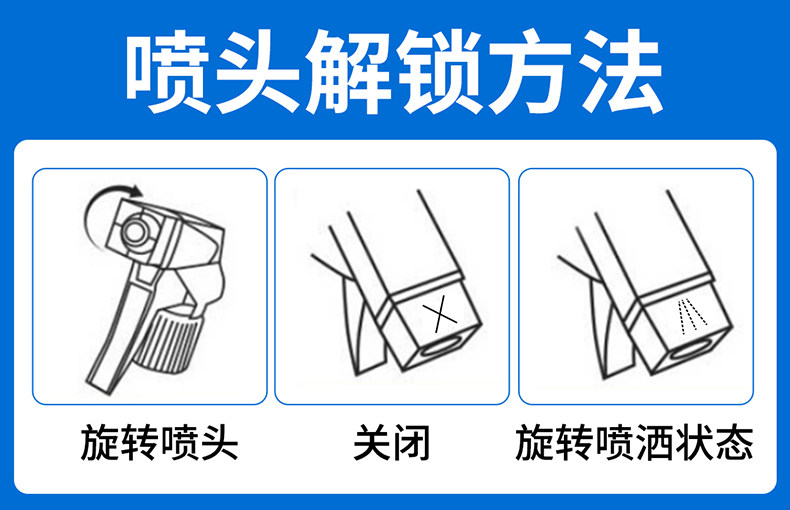 喷头解锁方法

旋转喷头

关闭

旋转喷洒状态