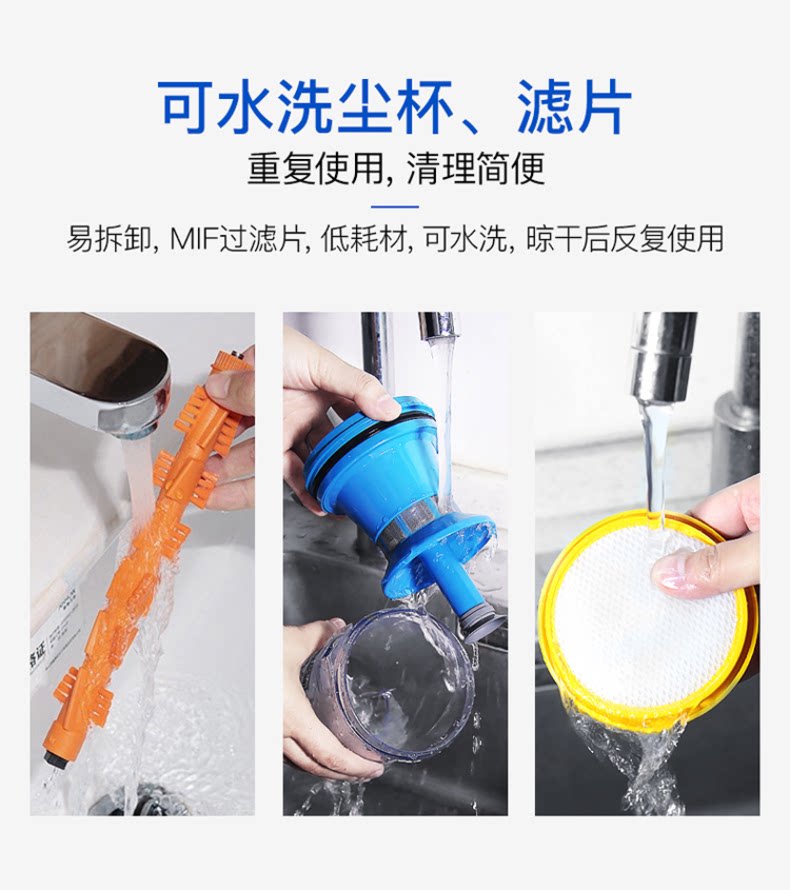 可水洗尘杯、滤片

重复使用, 清理简便

易拆卸, MIF过滤片, 低耗材, 可水洗, 晾干后反复使用