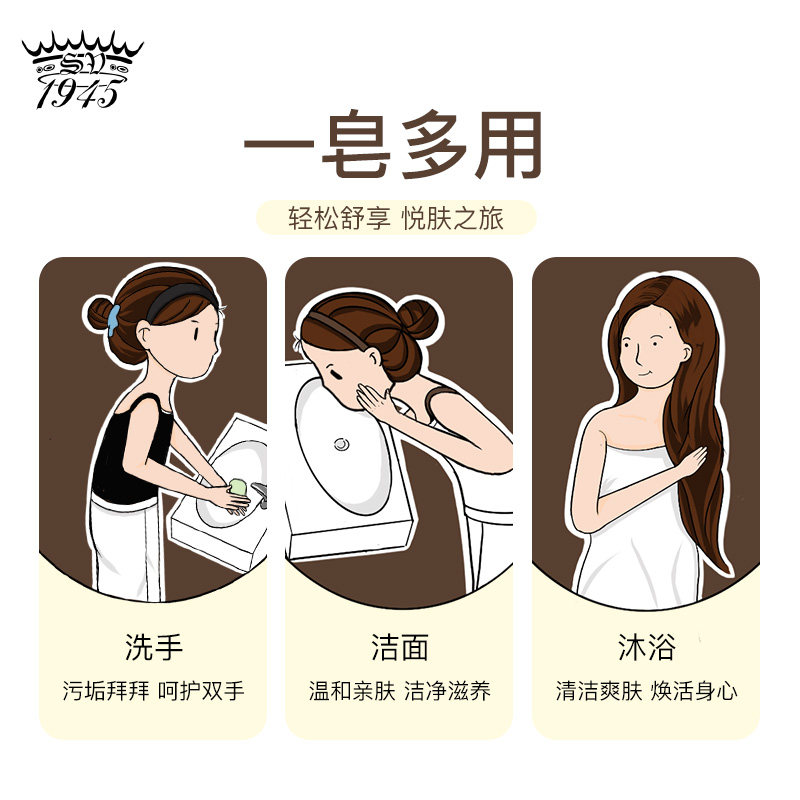 SW
1945

一皂多用

轻松舒享 悦肤之旅

洗手

污垢拜拜 呵护双手

洁面

温和亲肤 洁净滋养

沐浴

清洁爽肤 焕活身心