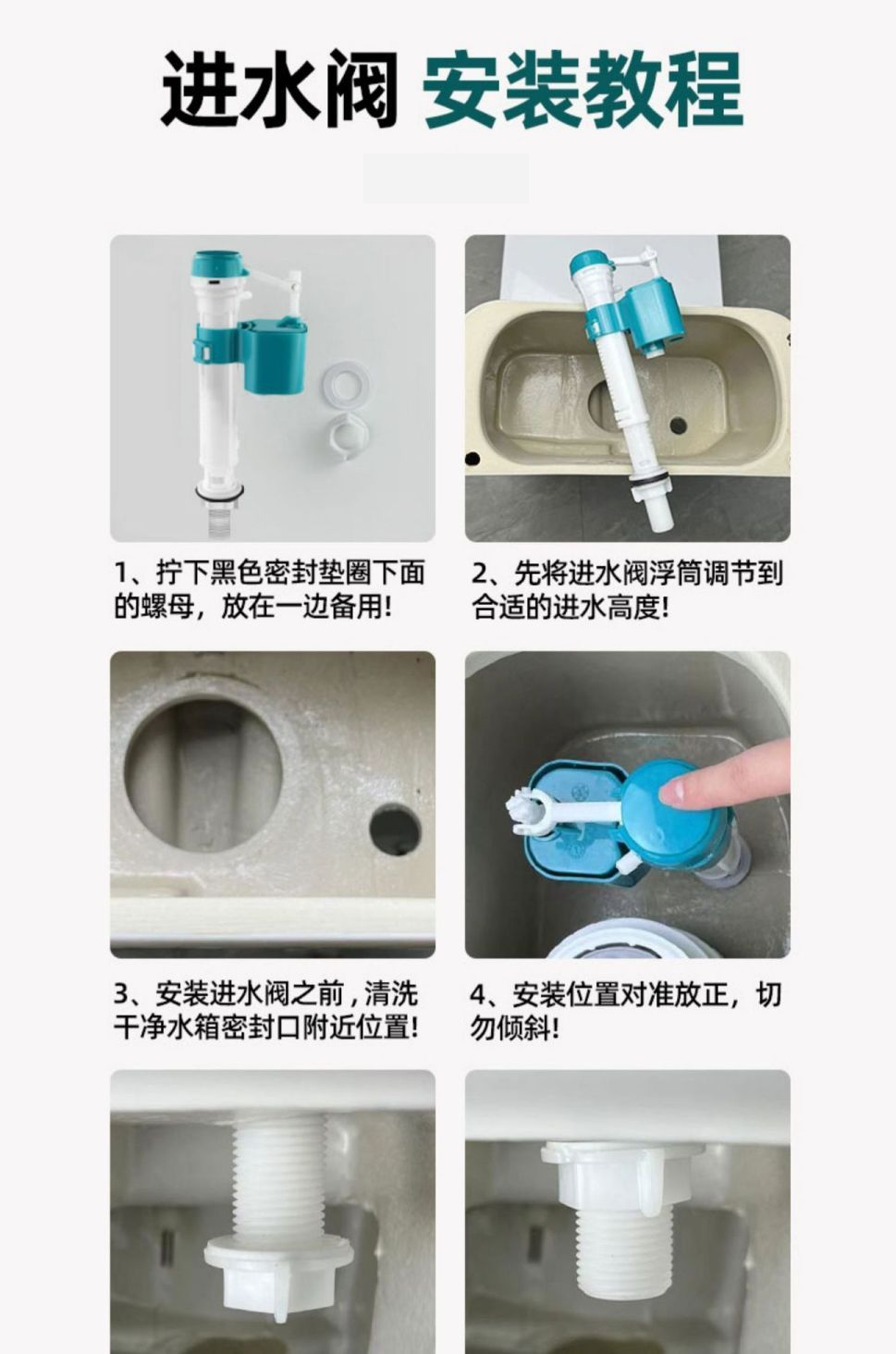 进水阀 安装教程

1、拧下黑色密封垫圈下面的螺母，放在一边备用！

2、先将进水阀浮筒调节到合适的进水高度！

3、安装进水阀之前，清洗干净水箱密封口附近位置！

4、安装位置对准放正，切勿倾斜！