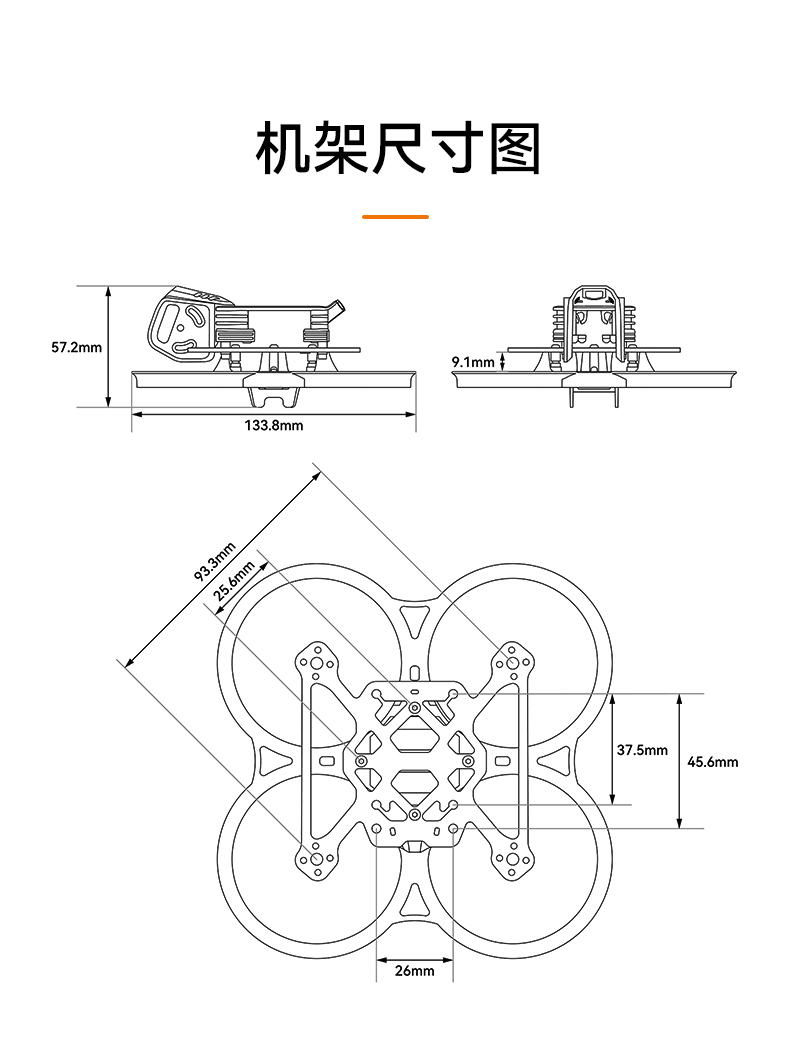 机架尺寸图

57.2mm

133.8mm

9.1mm

93.3mm

25.6mm

37.5mm

45.6mm

26mm