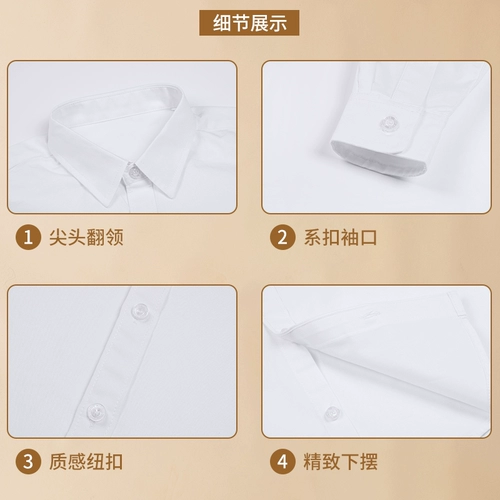 细节展示

1 尖头翻领

2 系扣袖口

3 质感纽扣

4 精致下摆