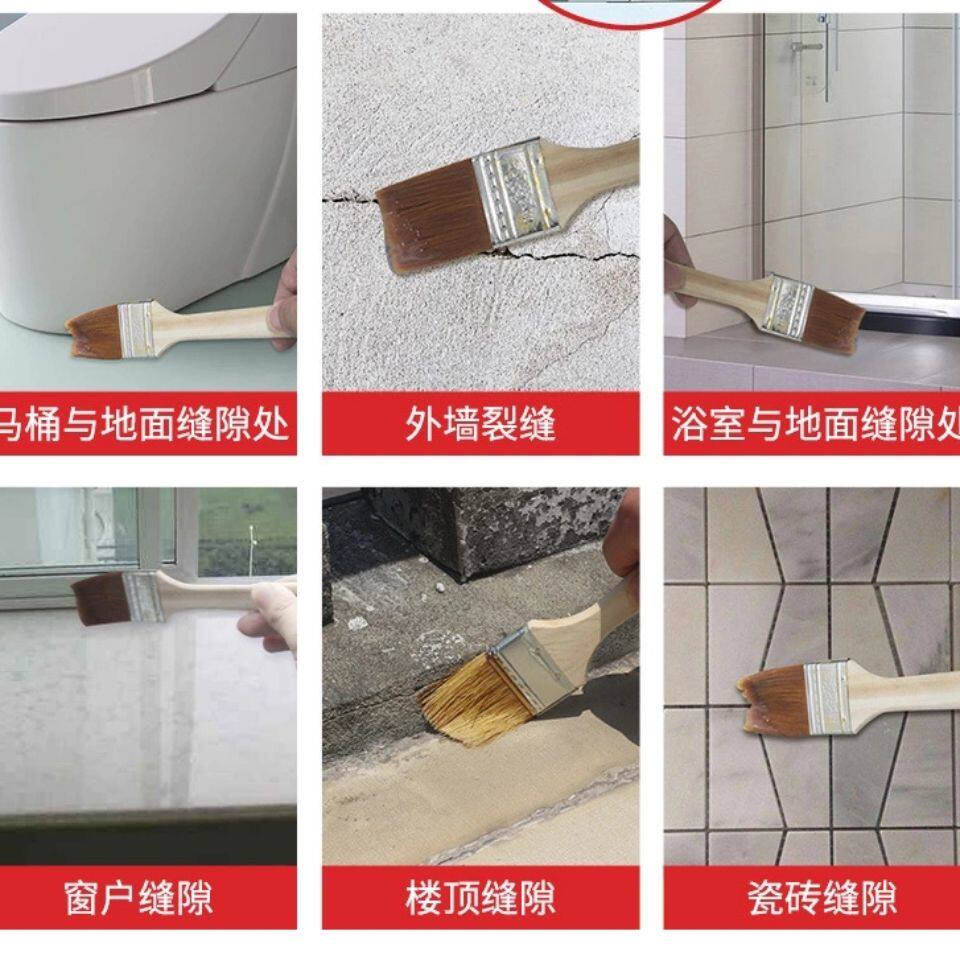 马桶与地面缝隙处

外墙裂缝

浴室与地面缝隙处

窗户缝隙

楼顶缝隙

瓷砖缝隙