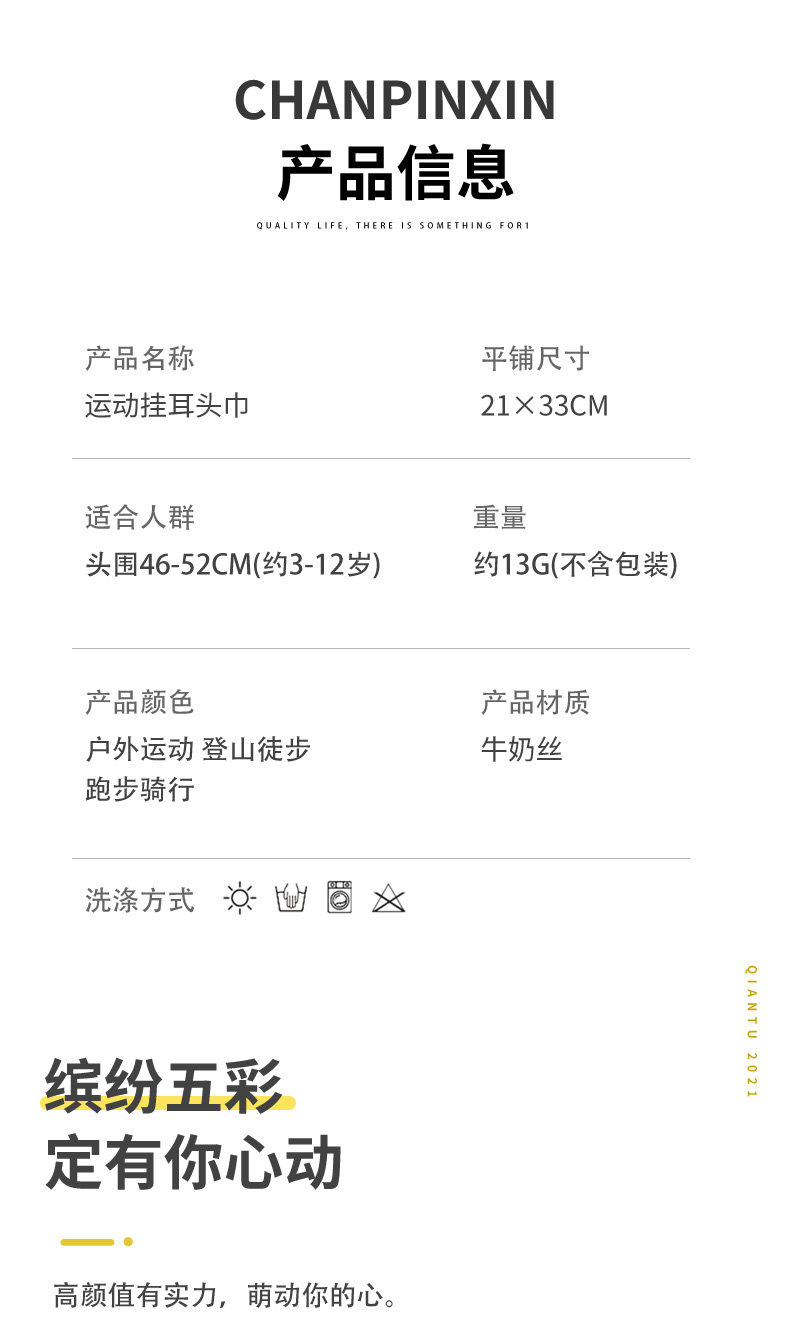 CHANPINXIN
产品信息
QUALITY LIFE, THERE IS SOMETHING FOR1

产品名称
运动挂耳头巾

平铺尺寸
21×33CM

适合人群
头围46-52CM(约3-12岁)

重量
约13G(不含包装)

产品颜色
户外运动 登山徒步
跑步骑行

产品材质
牛奶丝

洗涤方式

QIANTU 2021

缤纷五彩
定有你心动

高颜值有实力，萌动你的心。