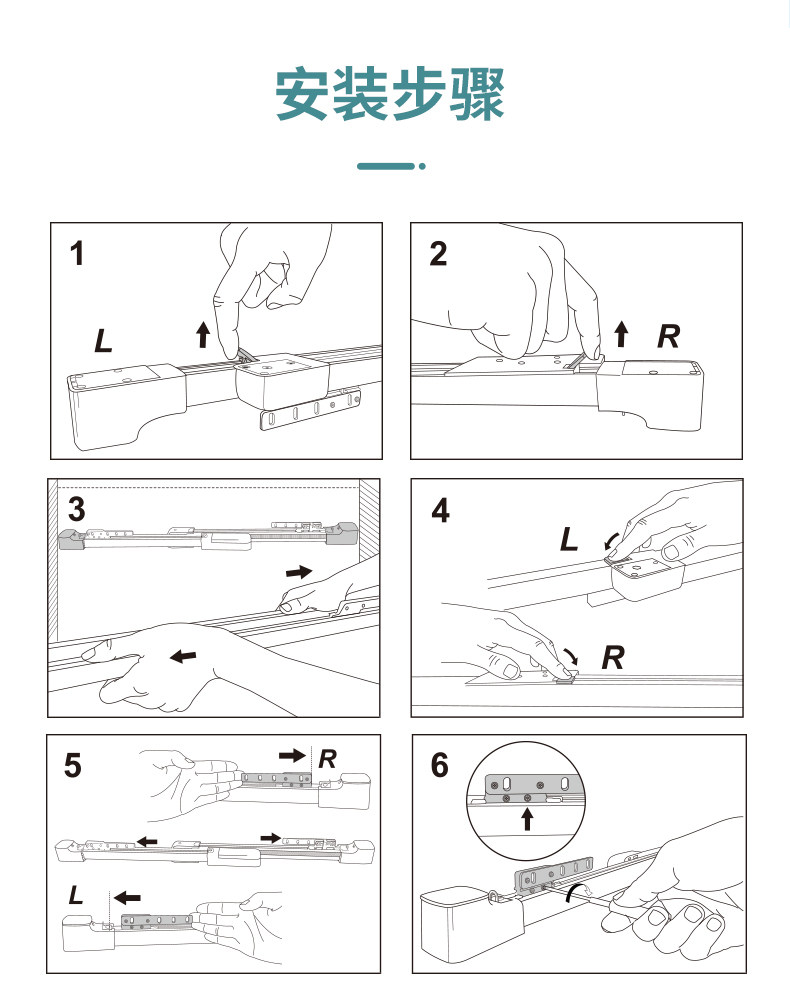 安装步骤

1
L

2
R

3

4
L
R

5
R
L

6