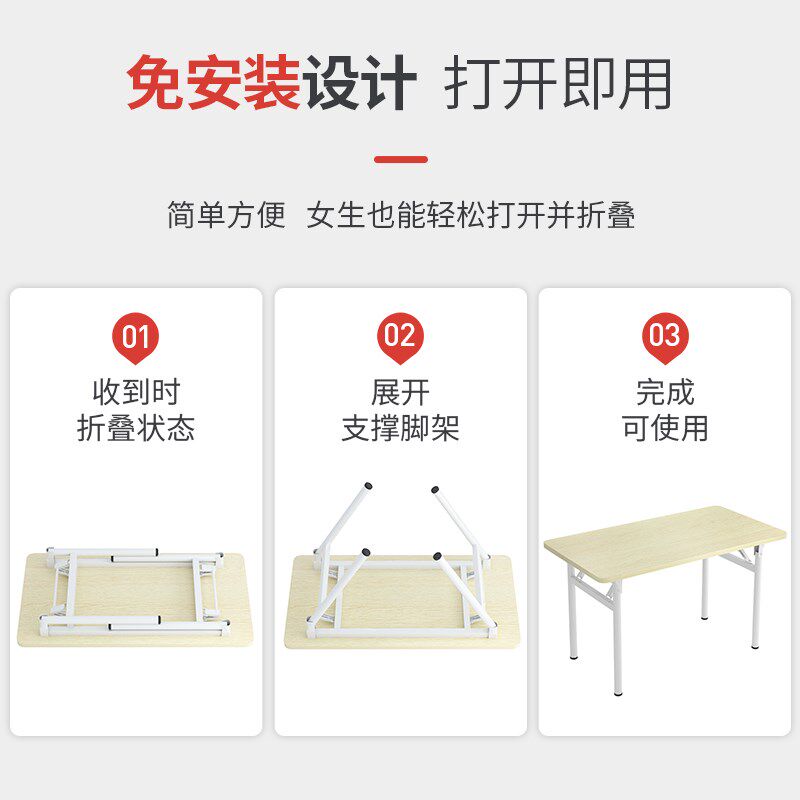 免安装设计 打开即用

简单方便 女生也能轻松打开并折叠

01
收到时
折叠状态

02
展开
支撑脚架

03
完成
可使用