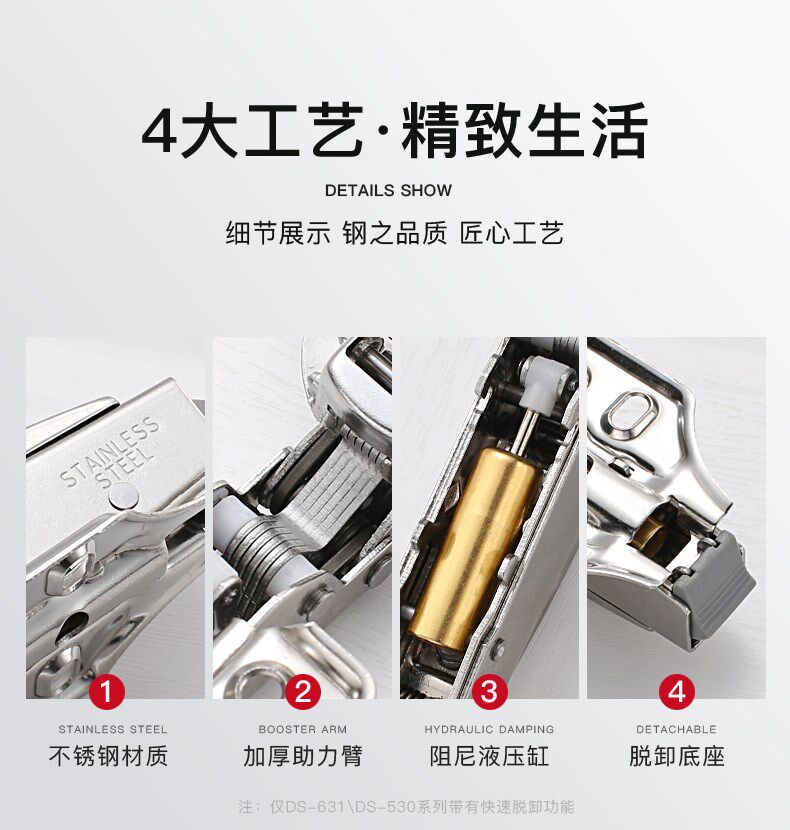 4大工艺·精致生活

DETAILS SHOW

细节展示 钢之品质 匠心工艺

STAINLESS STEEL

1
STAINLESS STEEL
不锈钢材质

2
BOOSTER ARM
加厚助力臂

3
HYDRAULIC DAMPING
阻尼液压缸

4
DETACHABLE
脱卸底座

注：仅DS-631\DS-530系列带有快速脱卸功能