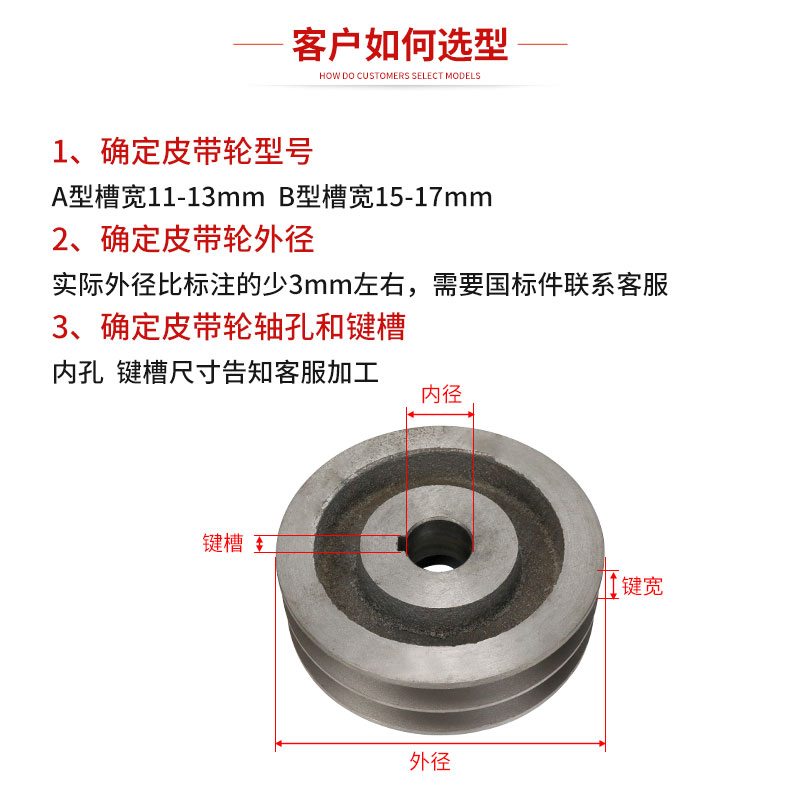 客户如何选型
HOW DO CUSTOMERS SELECT MODELS

1、确定皮带轮型号
A型槽宽11-13mm B型槽宽15-17mm

2、确定皮带轮外径
实际外径比标注的少3mm左右，需要国标件联系客服

3、确定皮带轮轴孔和键槽
内孔 键槽尺寸告知客服加工

内径
键槽
键宽
外径