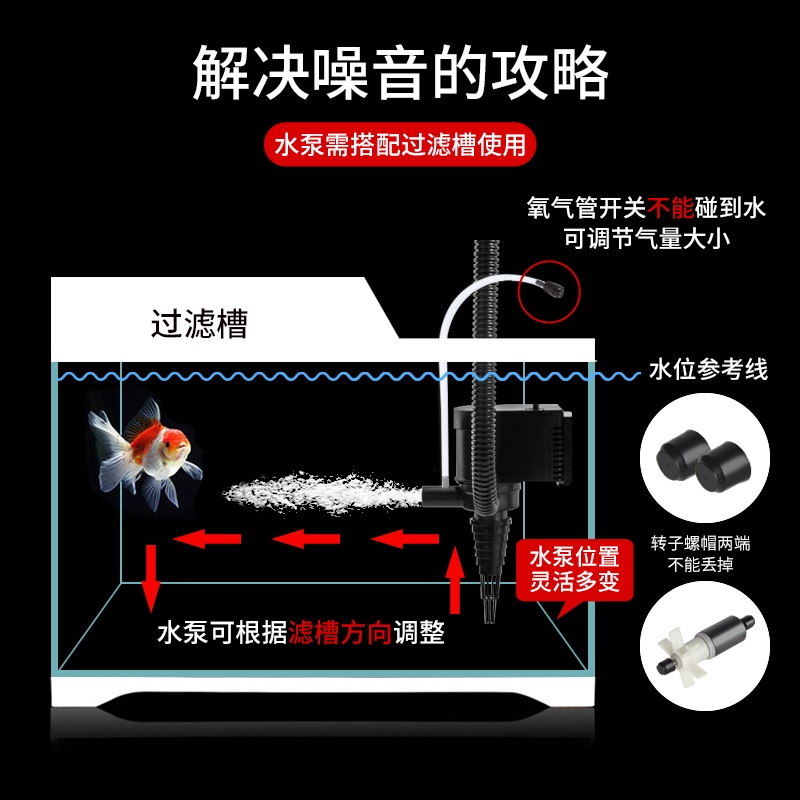 解决噪音的攻略

水泵需搭配过滤槽使用

氧气管开关不能碰到水
可调节气量大小

过滤槽

水位参考线

转子螺帽两端
不能丢掉

水泵位置
灵活多变

水泵可根据滤槽方向调整