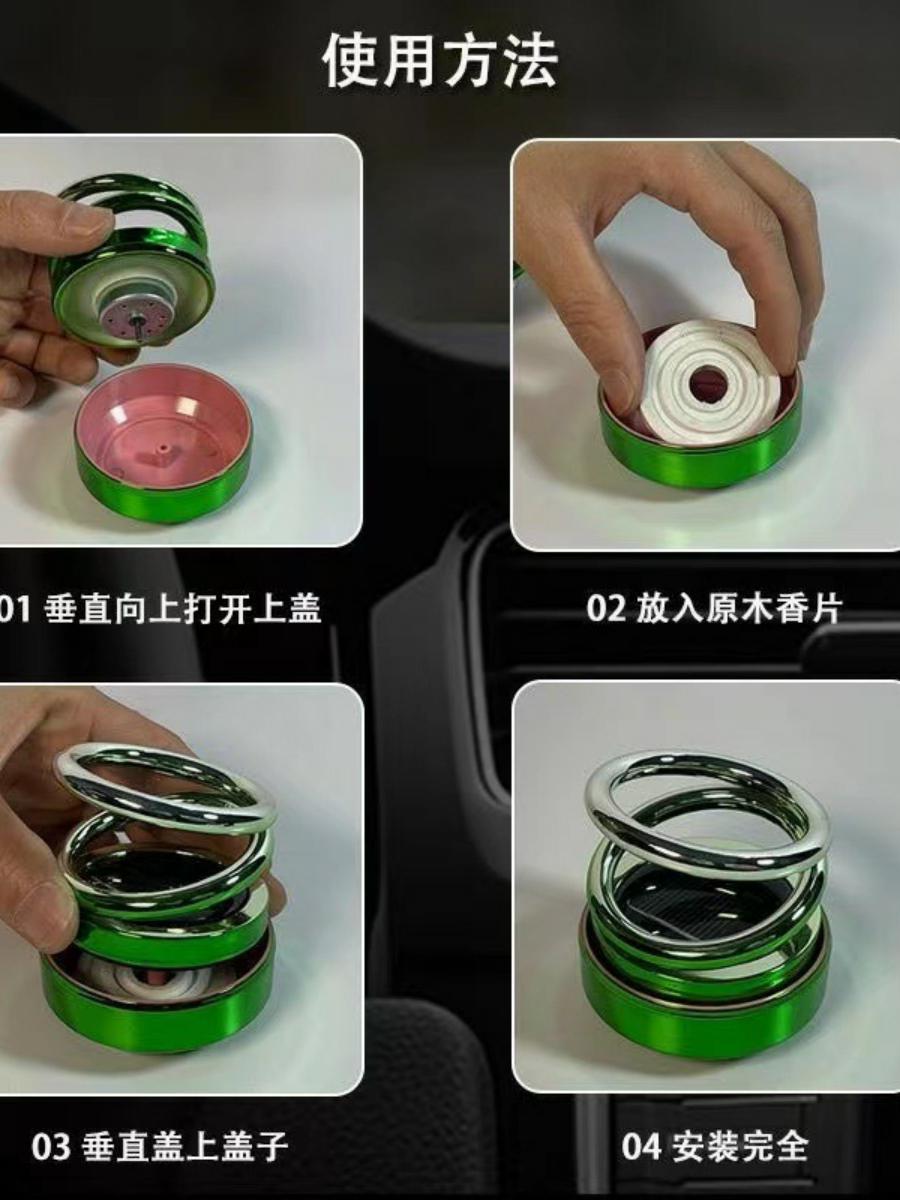 使用方法

01 垂直向上打开上盖

02 放入原木香片

03 垂直盖上盖子

04 安装完全