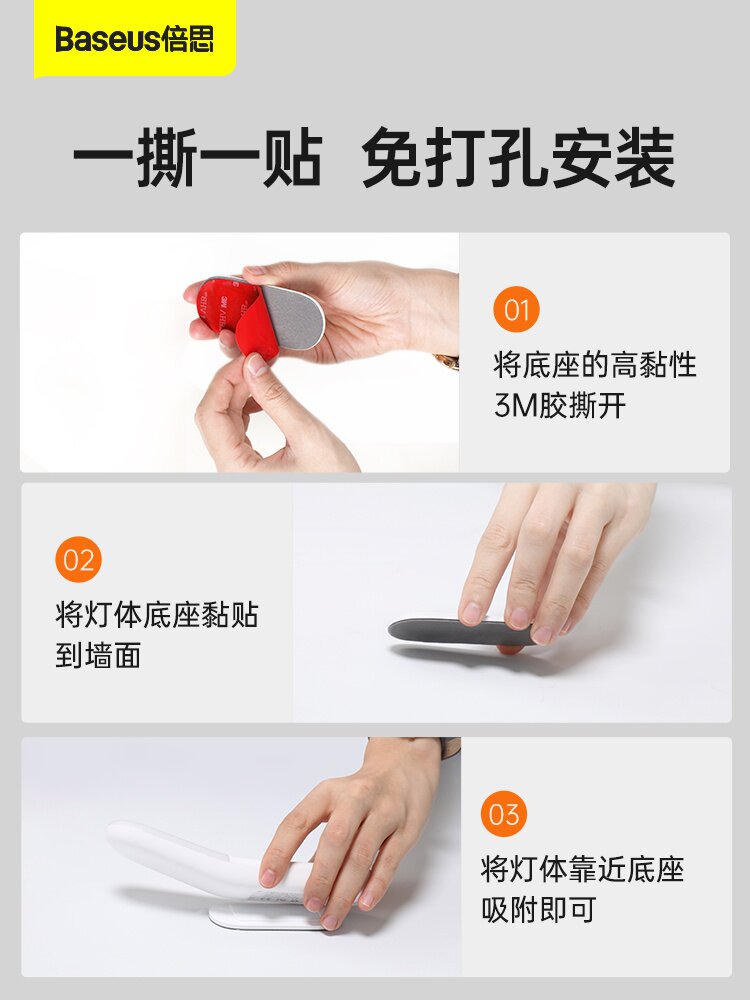 Baseus倍思

一撕一贴 免打孔安装

01

将底座的高黏性3M胶撕开

02

将灯体底座黏贴到墙面

03

将灯体靠近底座吸附即可