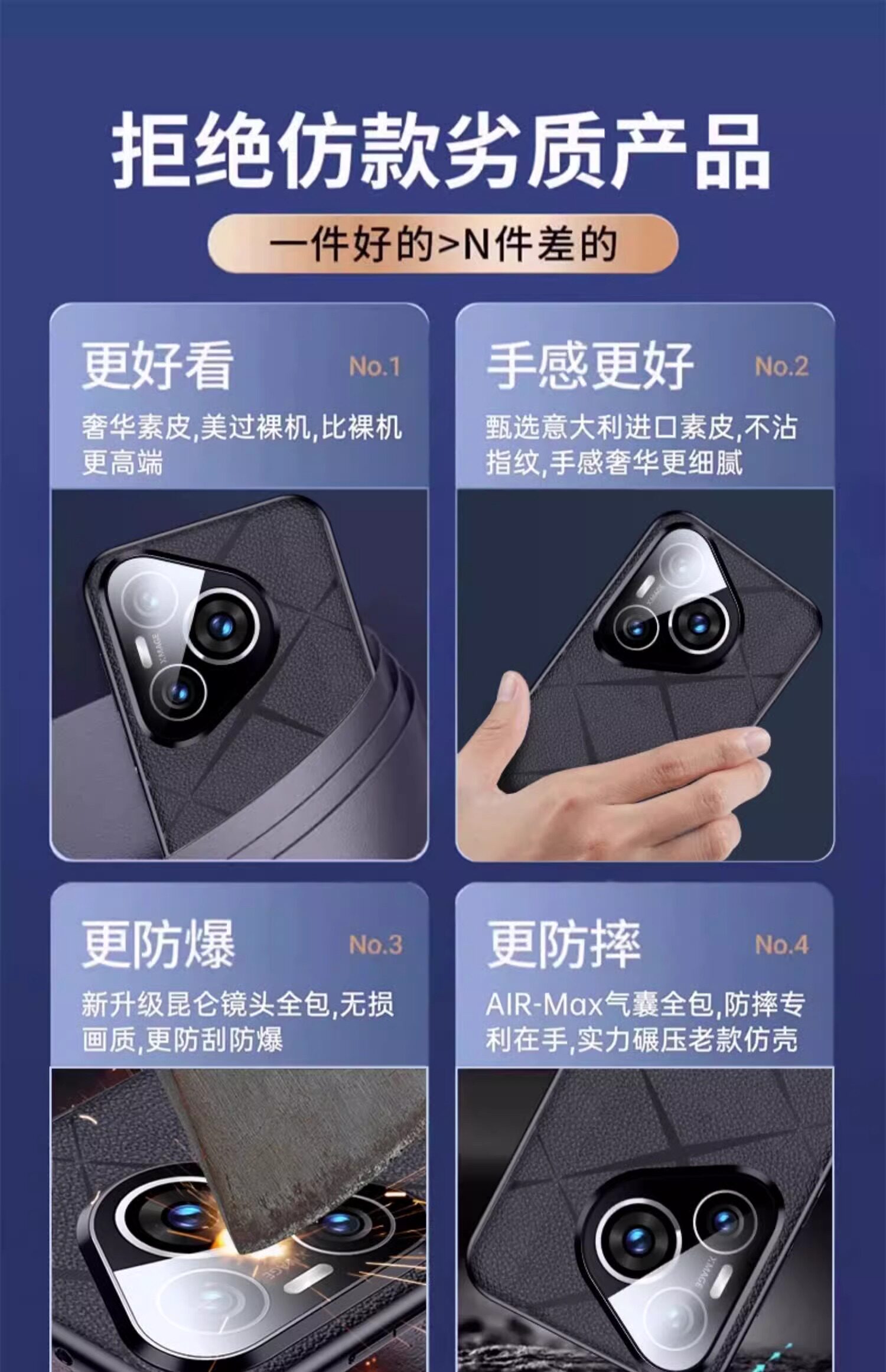 拒绝仿款劣质产品

一件好的>N件差的

更好看

No.1

奢华素皮,美过裸机,比裸机更高端

XMAGE

手感更好

No.2

甄选意大利进口素皮,不沾指纹,手感奢华更细腻

XMAGE

更防爆

No.3

新升级昆仑镜头全包,无损画质,更防刮防爆

XMAGE

更防摔

No.4

AIR-Max气囊全包,防摔专利在手,实力碾压老款仿壳

XMAGE