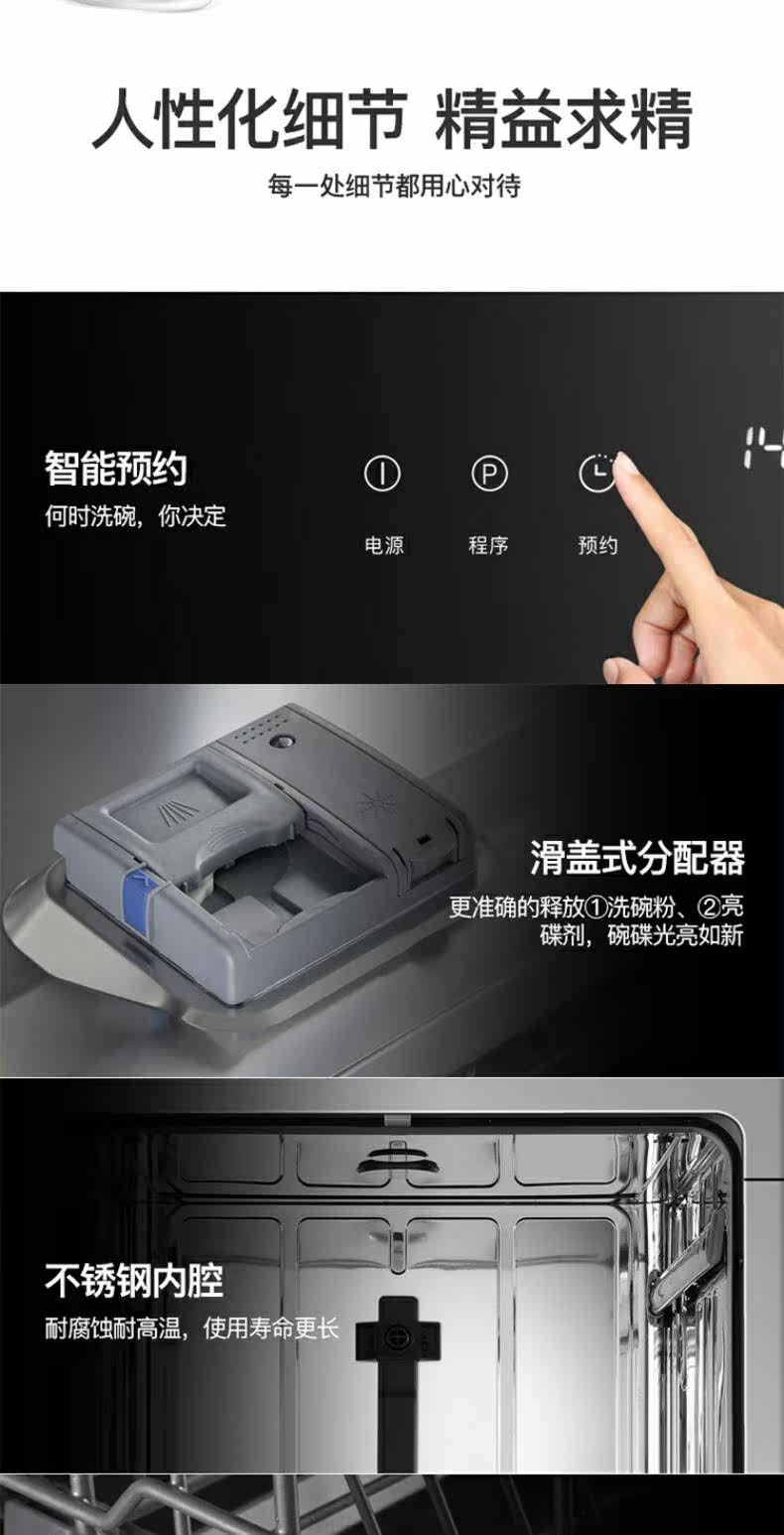 人性化细节 精益求精

每一处细节都用心对待

智能预约

何时洗碗，你决定

电源 程序 预约

滑盖式分配器

更准确的释放①洗碗粉、②亮碟剂，碗碟光亮如新

不锈钢内腔

耐腐蚀耐高温，使用寿命更长