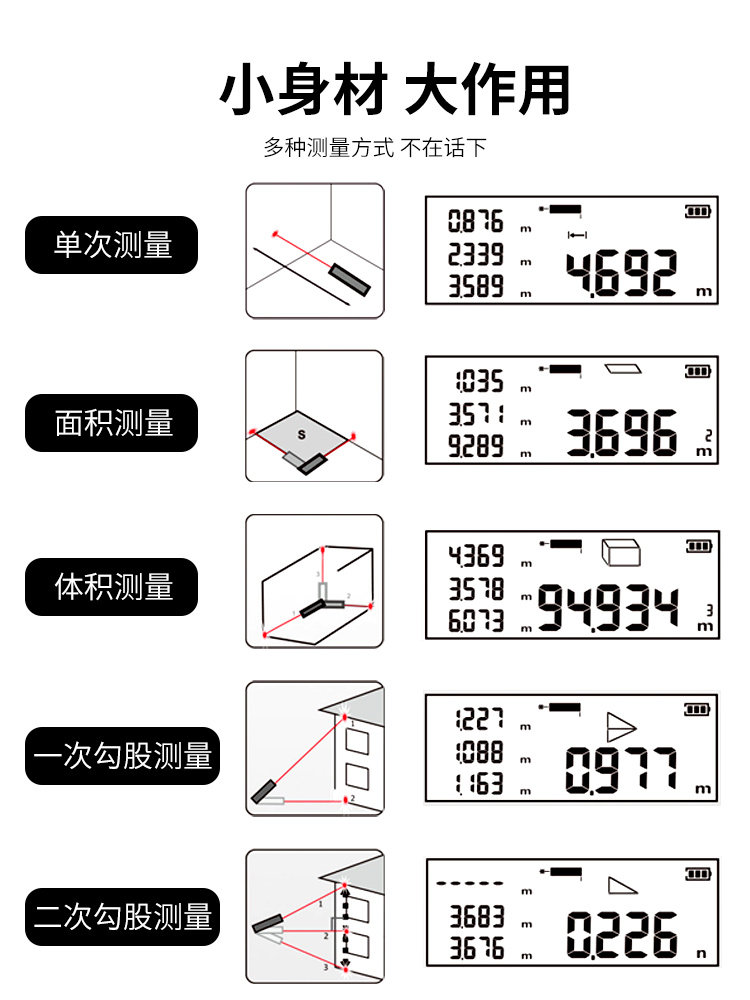 小身材 大作用

多种测量方式 不在话下

单次测量

0.876 m
2.339 m
3.589 m
4.692 m

面积测量

S

1.035 m
3.571 m
9.289 m
3.696 $m^2$

体积测量

1
2
3

4.369 m
3.578 m
6.073 m
94.934 $m^3$

一次勾股测量

1
2

1.227 m
1.088 m
1.163 m
0.977 m

二次勾股测量

1
2
3

----- m
3.683 m
3.676 m
0.226 n