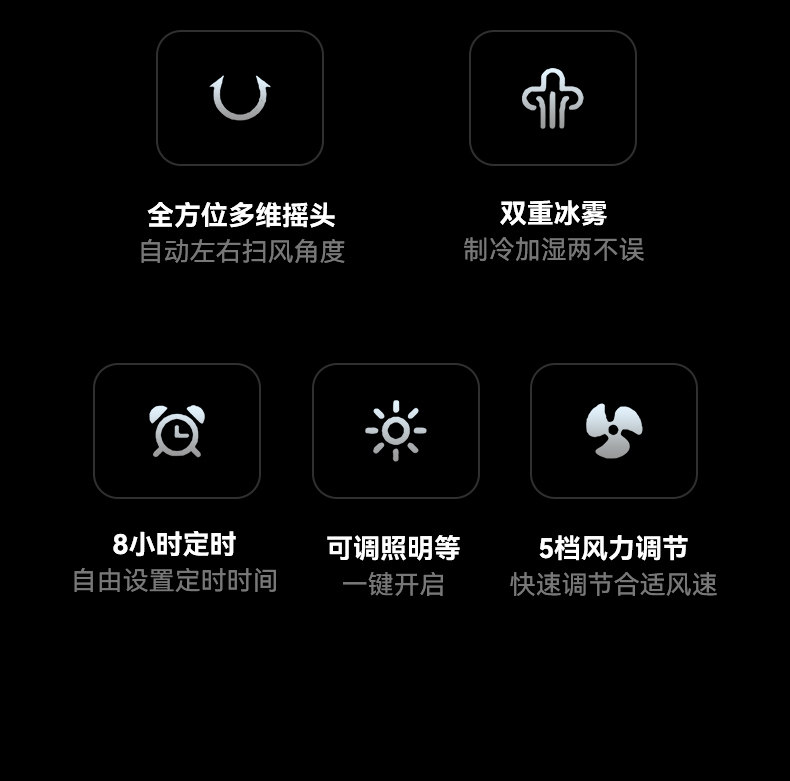 全方位多维摇头
自动左右扫风角度

双重冰雾
制冷加湿两不误

8小时定时
自由设置定时时间

可调照明等
一键开启

5档风力调节
快速调节合适风速