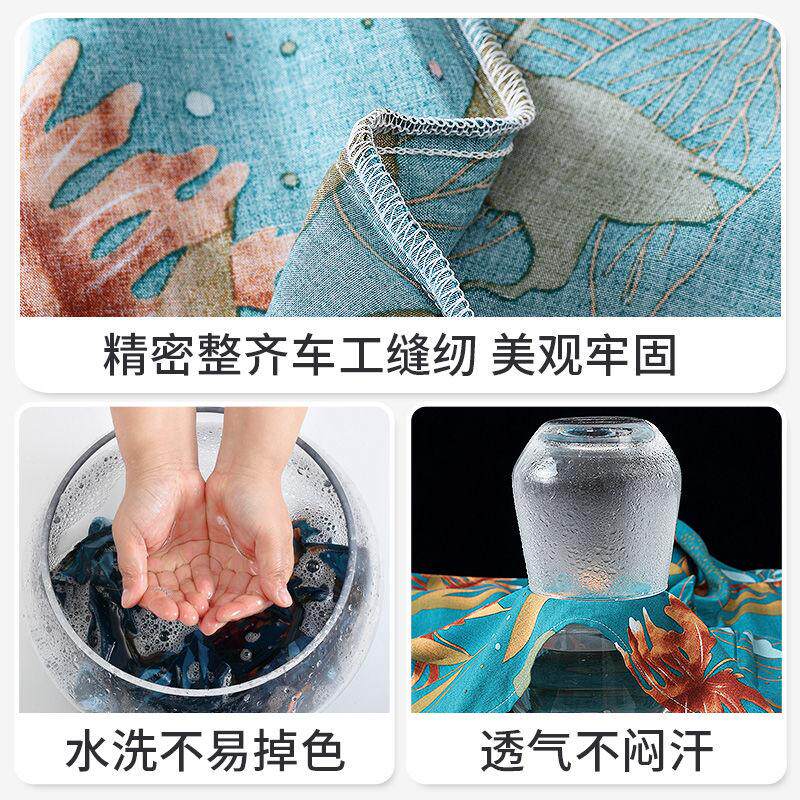 精密整齐车工缝纫 美观牢固

水洗不易掉色

透气不闷汗