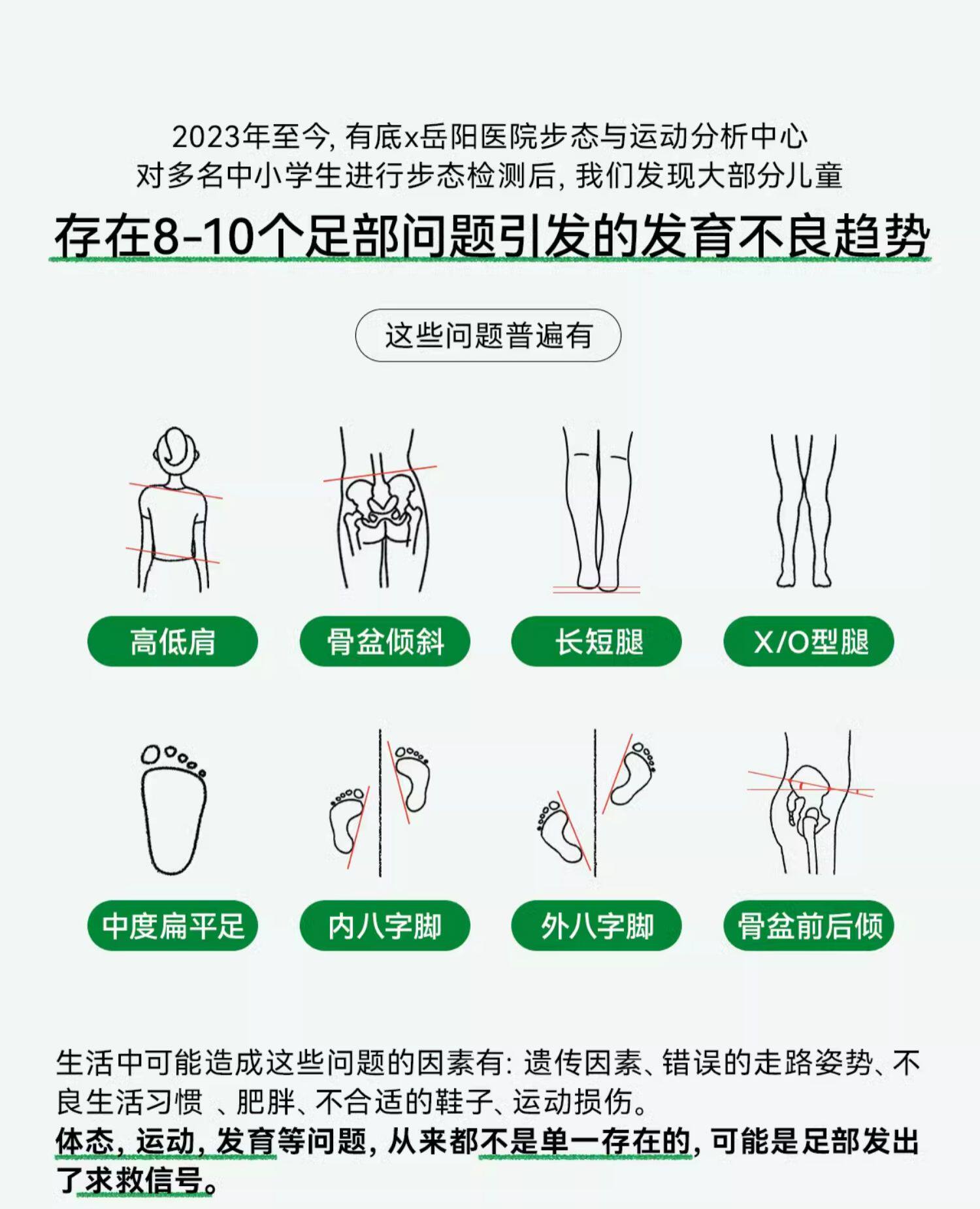 2023年至今, 有底x岳阳医院步态与运动分析中心
对多名中小学生进行步态检测后, 我们发现大部分儿童

存在8-10个足部问题引发的发育不良趋势

这些问题普遍有

高低肩

骨盆倾斜

长短腿

X/O型腿

中度扁平足

内八字脚

外八字脚

骨盆前后倾

生活中可能造成这些问题的因素有: 遗传因素、错误的走路姿势、不良生活习惯 、肥胖、不合适的鞋子、运动损伤。

体态, 运动, 发育等问题, 从来都不是单一存在的, 可能是足部发出了求救信号。