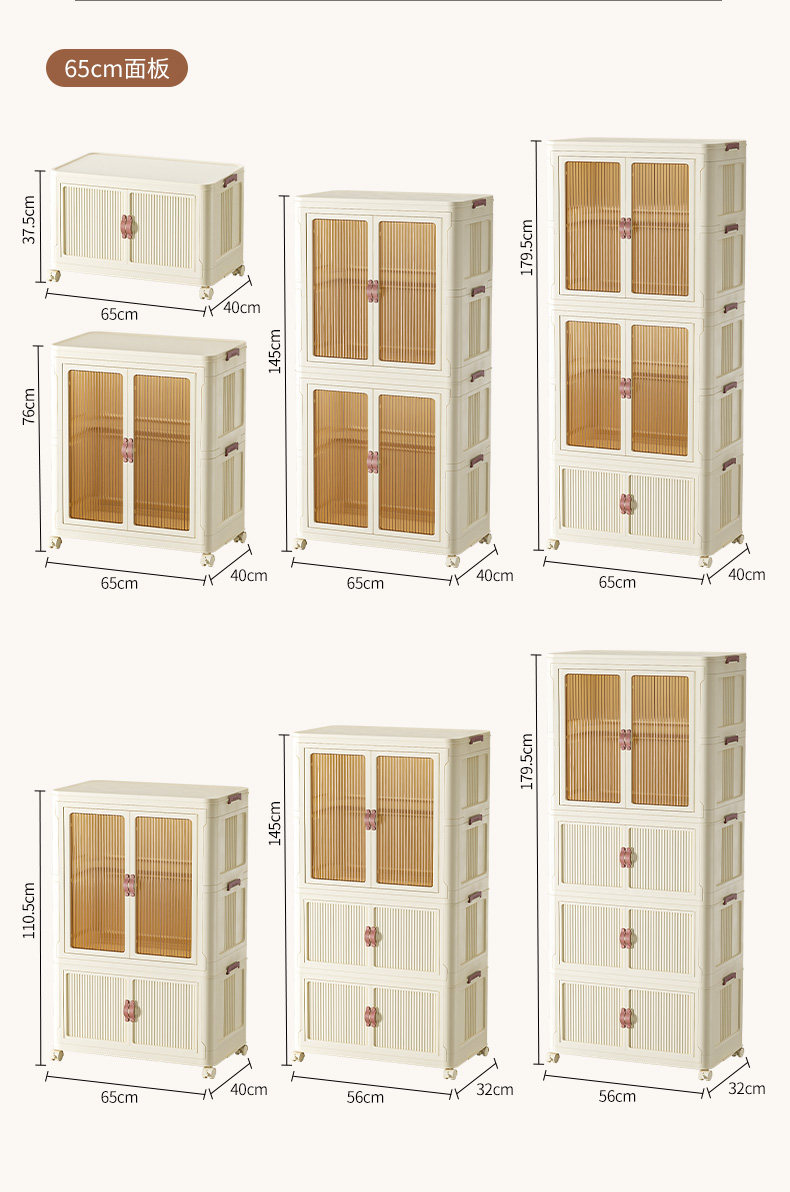 65cm面板

37.5cm
65cm
40cm

76cm
65cm
40cm

145cm
65cm
40cm

179.5cm
65cm
40cm

110.5cm
65cm
40cm

145cm
56cm
32cm

179.5cm
56cm
32cm