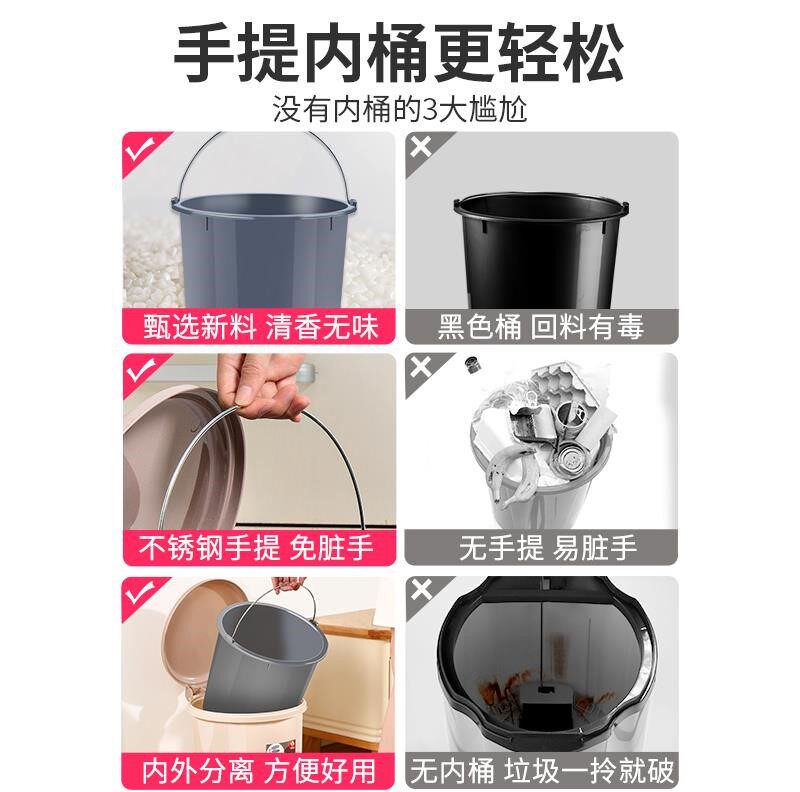 手提内桶更轻松

没有内桶的3大尴尬

甄选新料 清香无味

黑色桶 回料有毒

不锈钢手提 免脏手

无手提 易脏手

内外分离 方便好用

无内桶 垃圾一拎就破