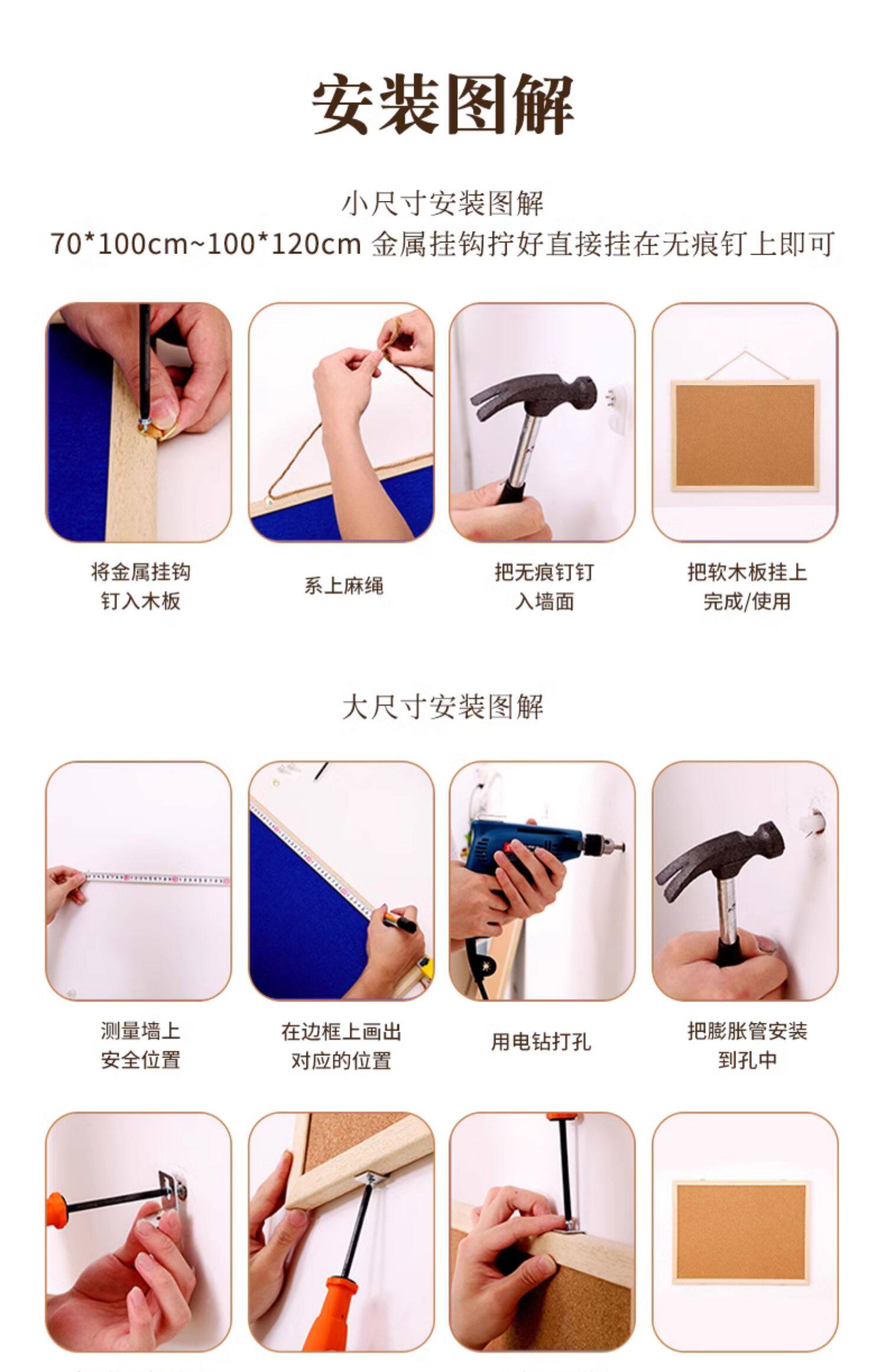 安装图解

小尺寸安装图解
70*100cm~100*120cm 金属挂钩拧好直接挂在无痕钉上即可

将金属挂钩钉入木板

系上麻绳

把无痕钉钉入墙面

把软木板挂上完成/使用

大尺寸安装图解

测量墙上安全位置

在边框上画出对应的位置

用电钻打孔

把膨胀管安装到孔中