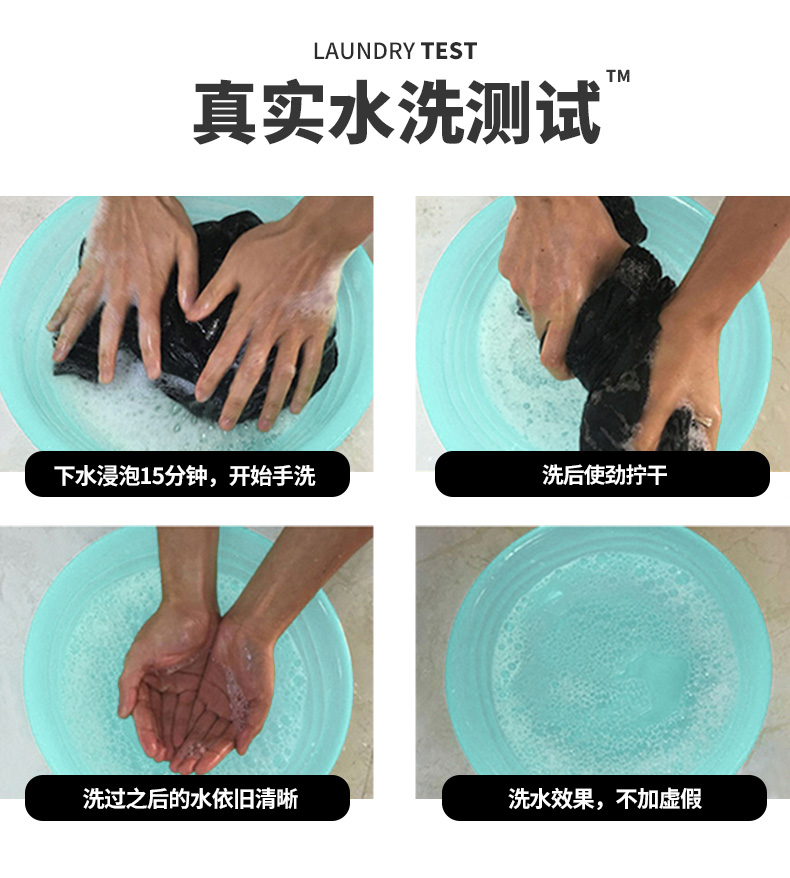 LAUNDRY TEST
真实水洗测试™

下水浸泡15分钟，开始手洗

洗后使劲拧干

洗过之后的水依旧清晰

洗水效果，不加虚假