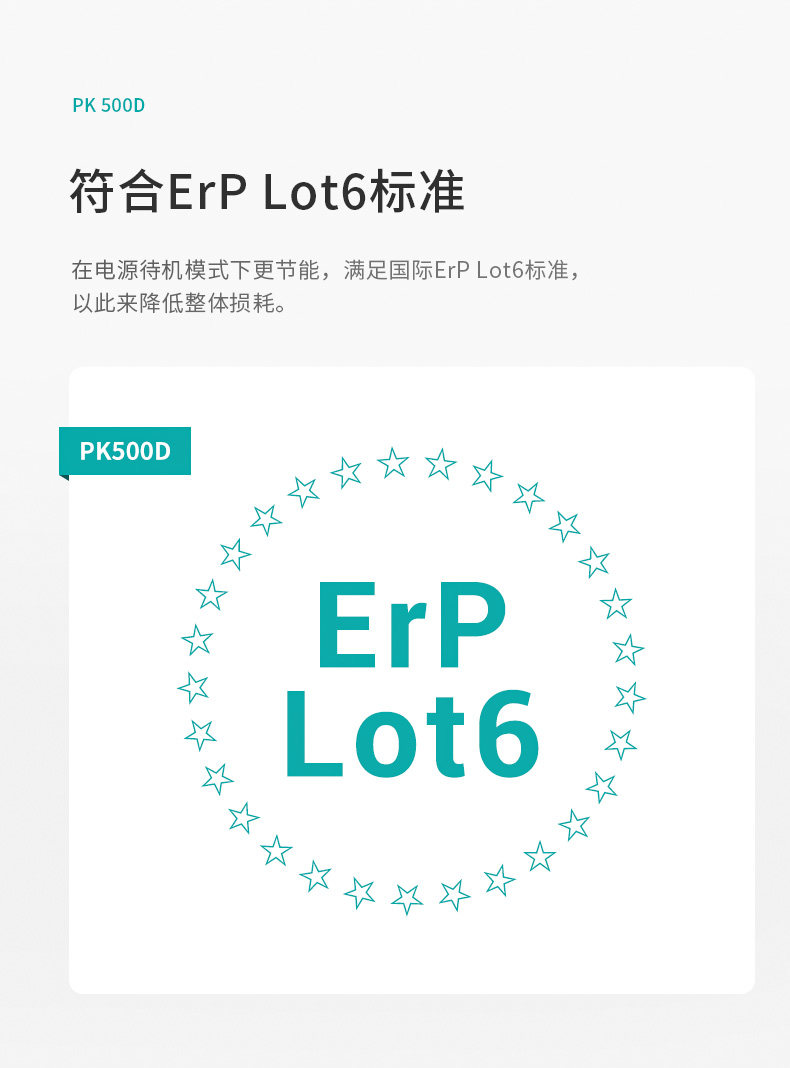 PK 500D

符合ErP Lot6标准

在电源待机模式下更节能，满足国际ErP Lot6标准，以此来降低整体损耗。

PK500D

ErP
Lot6