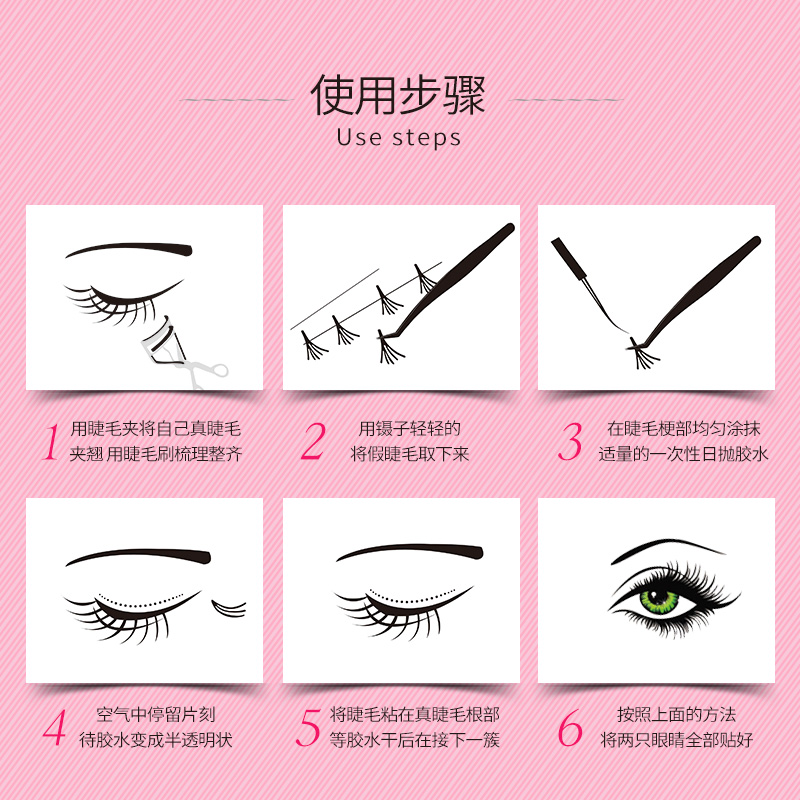 使用步骤
Use steps

1 用睫毛夹将自己真睫毛夹翘 用睫毛刷梳理整齐

2 用镊子轻轻的将假睫毛取下来

3 在睫毛梗部均匀涂抹适量的一次性日抛胶水

4 空气中停留片刻待胶水变成半透明状

5 将睫毛粘在真睫毛根部等胶水干后在接下一簇

6 按照上面的方法将两只眼睛全部贴好