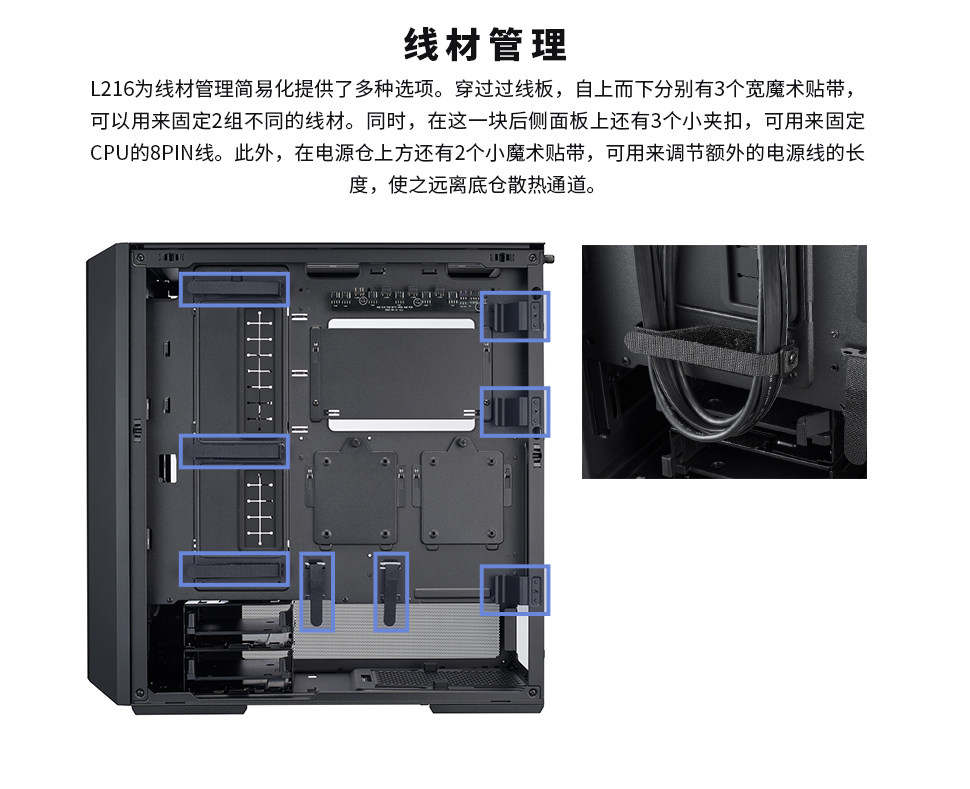 线材管理

L216为线材管理简易化提供了多种选项。穿过过线板，自上而下分别有3个宽魔术贴带，可以用来固定2组不同的线材。同时，在这一块后侧面板上还有3个小夹扣，可用来固定CPU的8PIN线。此外，在电源仓上方还有2个小魔术贴带，可用来调节额外的电源线的长度，使之远离底仓散热通道。