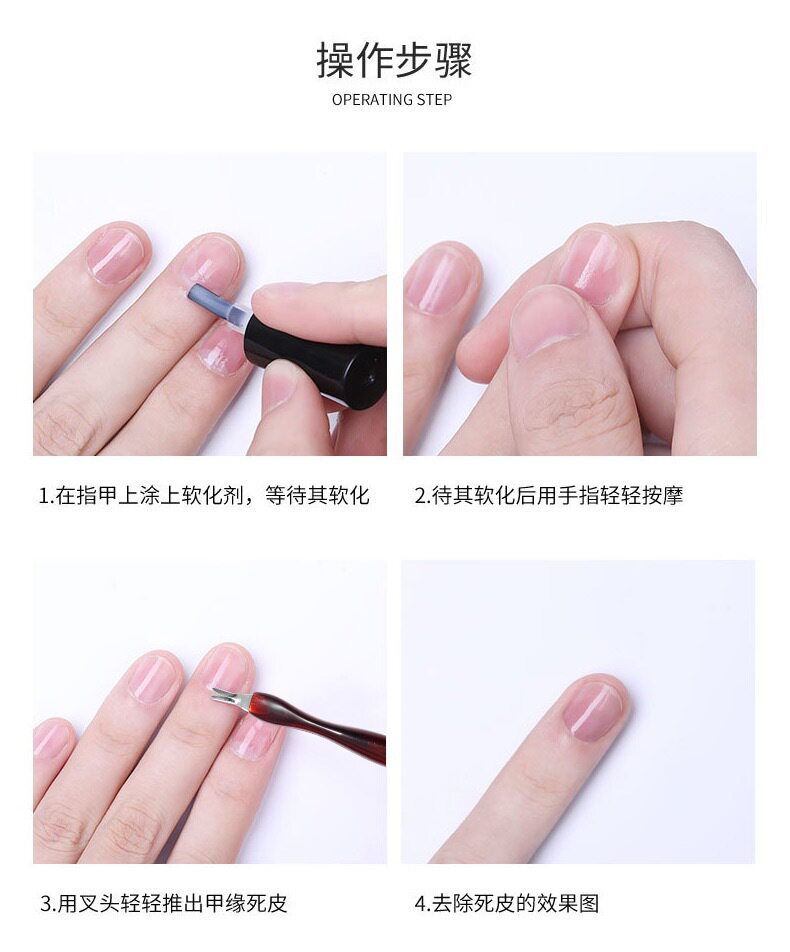 操作步骤
OPERATING STEP

1.在指甲上涂上软化剂，等待其软化

2.待其软化后用手指轻轻按摩

3.用叉头轻轻推出甲缘死皮

4.去除死皮的效果图