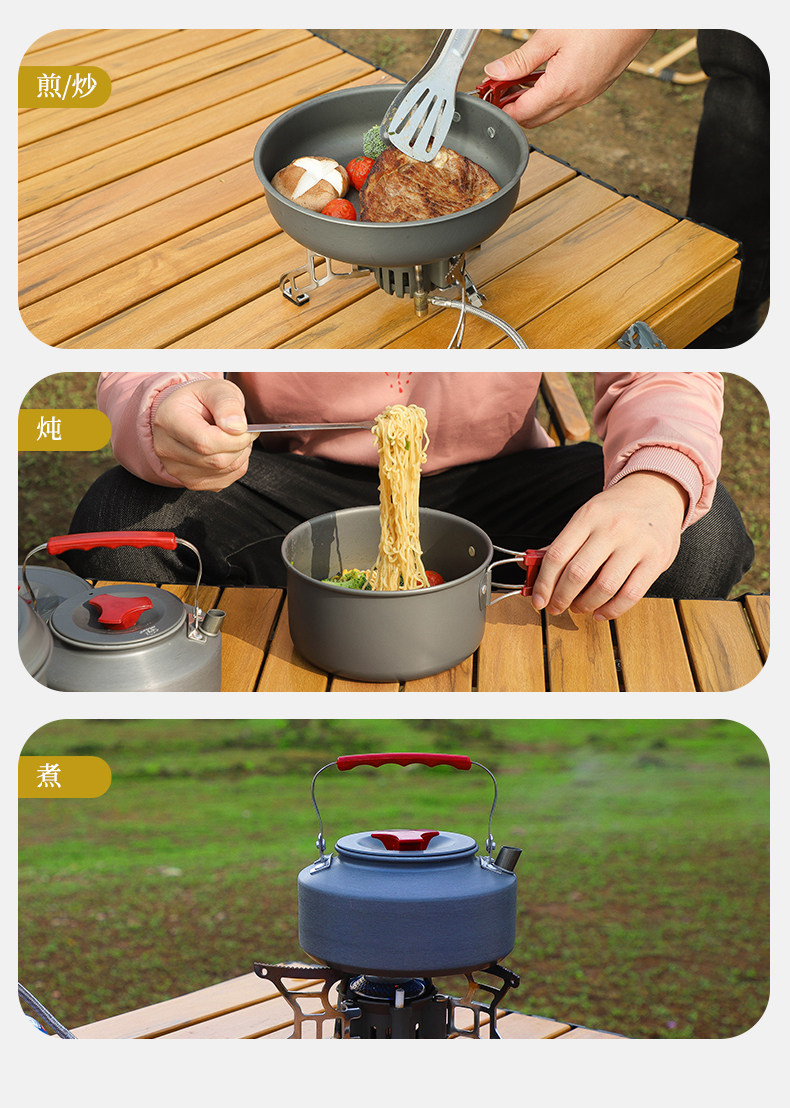 煎/炒

炖

煮