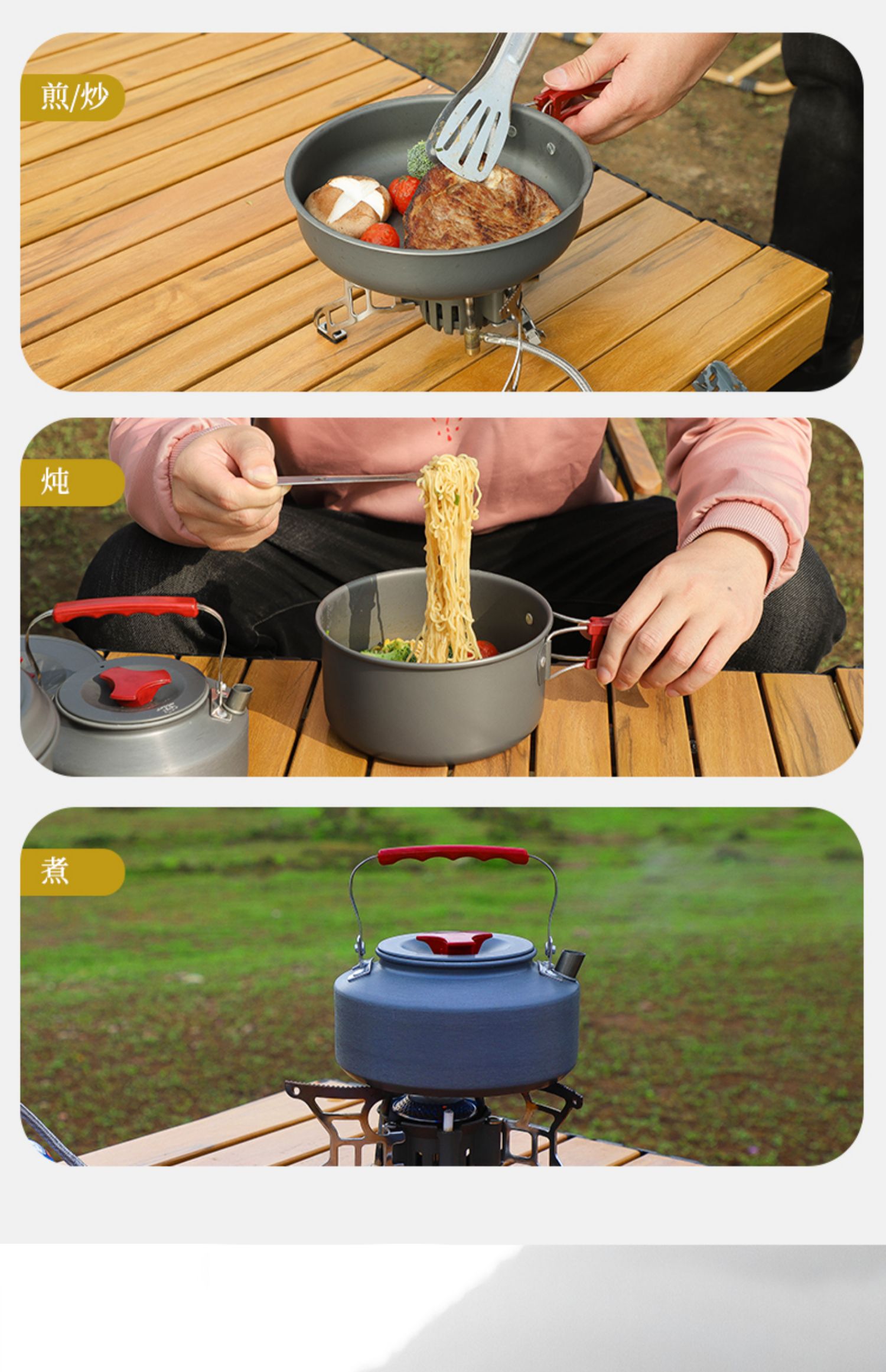 煎/炒

炖

煮