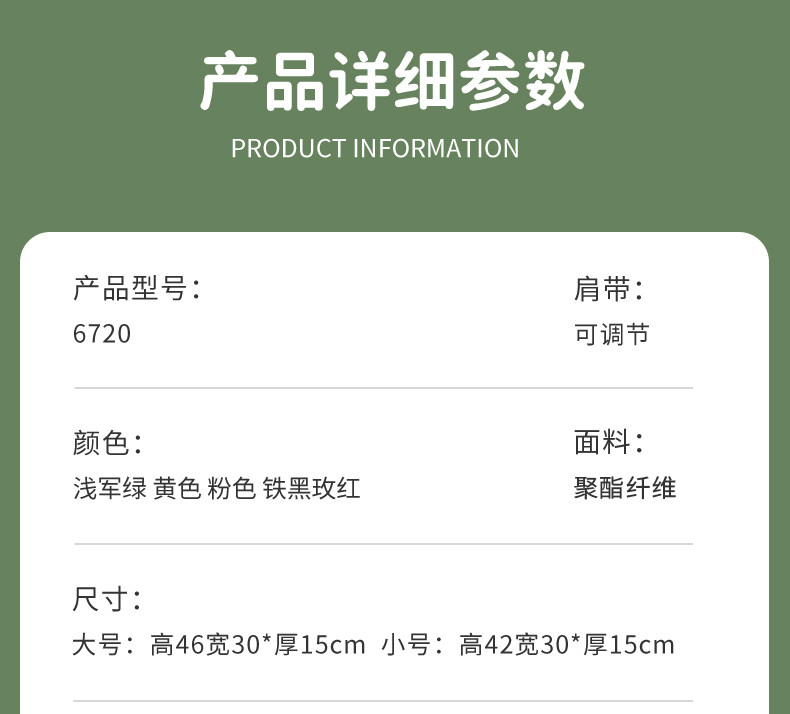 产品详细参数
PRODUCT INFORMATION

产品型号：
6720

肩带：
可调节

颜色：
浅军绿 黄色 粉色 铁黑玫红

面料：
聚酯纤维

尺寸：
大号：高46宽30*厚15cm 小号：高42宽30*厚15cm