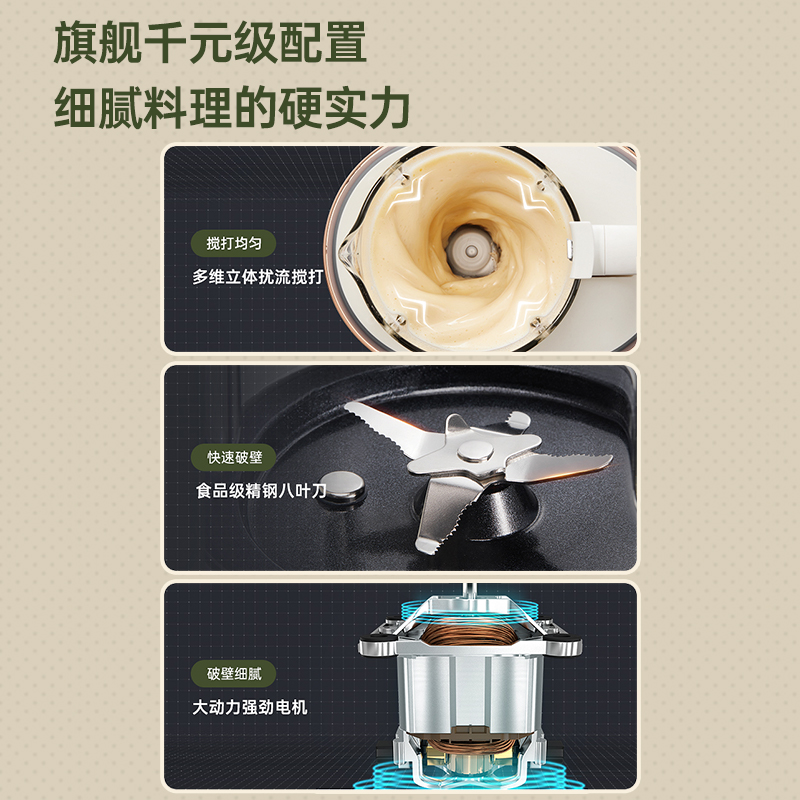 旗舰千元级配置
细腻料理的硬实力

搅打均匀
多维立体扰流搅打

快速破壁
食品级精钢八叶刀

破壁细腻
大动力强劲电机