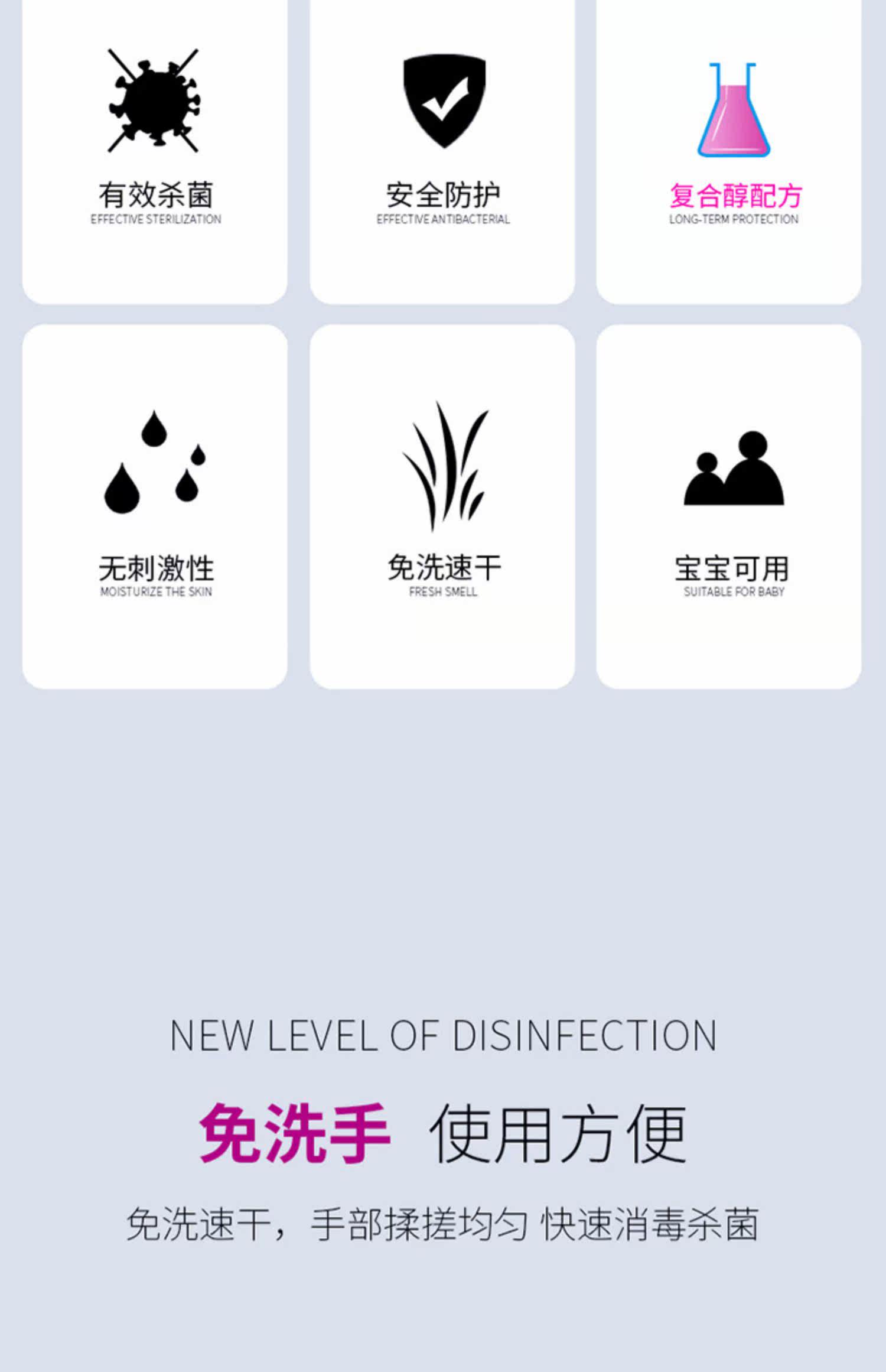 有效杀菌
EFFECTIVE STERILIZATION

安全防护
EFFECTIVE ANTIBACTERIAL

复合醇配方
LONG-TERM PROTECTION

无刺激性
MOISTURIZE THE SKIN

免洗速干
FRESH SMELL

宝宝可用
SUITABLE FOR BABY

NEW LEVEL OF DISINFECTION

免洗手 使用方便

免洗速干，手部揉搓均匀 快速消毒杀菌