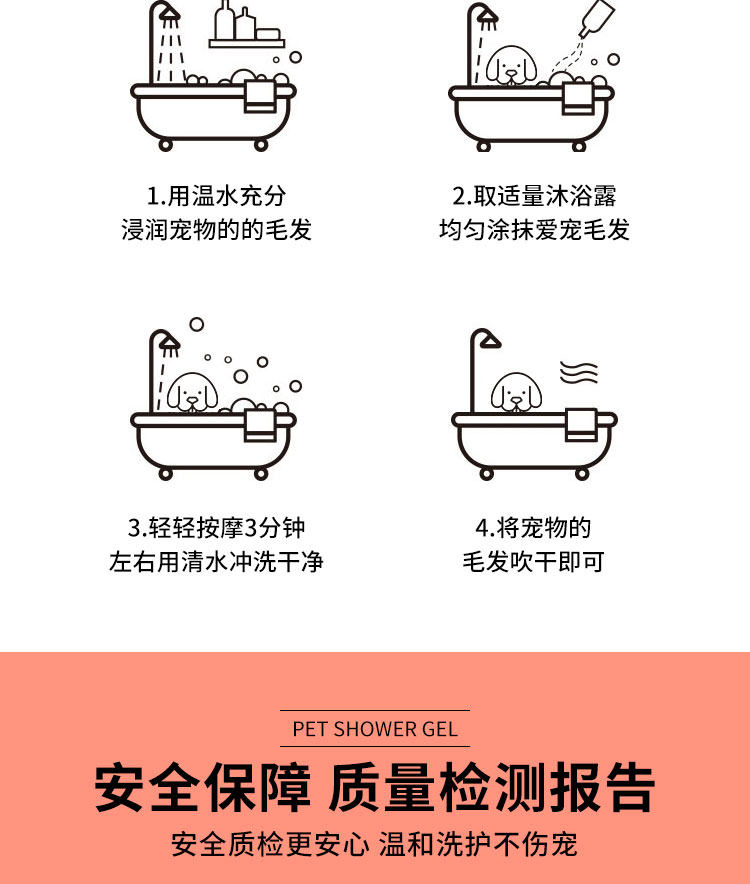 1.用温水充分
浸润宠物的的毛发

2.取适量沐浴露
均匀涂抹爱宠毛发

3.轻轻按摩3分钟
左右用清水冲洗干净

4.将宠物的
毛发吹干即可

PET SHOWER GEL

安全保障 质量检测报告

安全质检更安心 温和洗护不伤宠