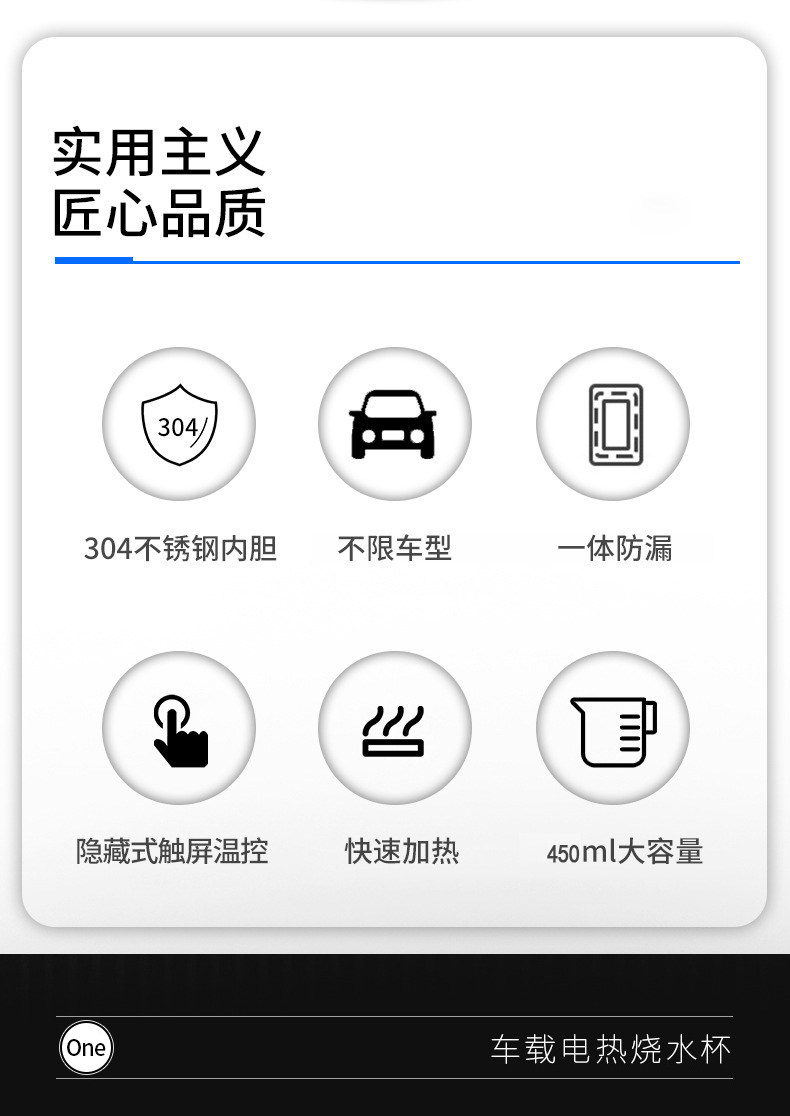 实用主义
匠心品质

304

304不锈钢内胆

不限车型

一体防漏

隐藏式触屏温控

快速加热

450ml大容量

One

车载电热烧水杯