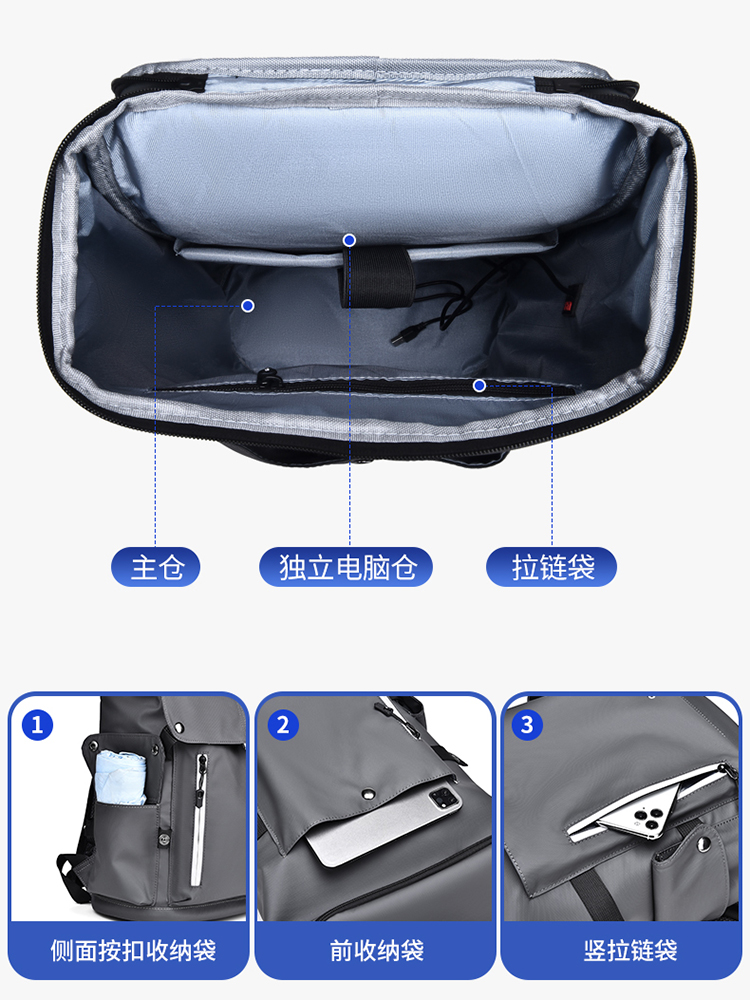 主仓

独立电脑仓

拉链袋

1

侧面按扣收纳袋

2

前收纳袋

3

竖拉链袋