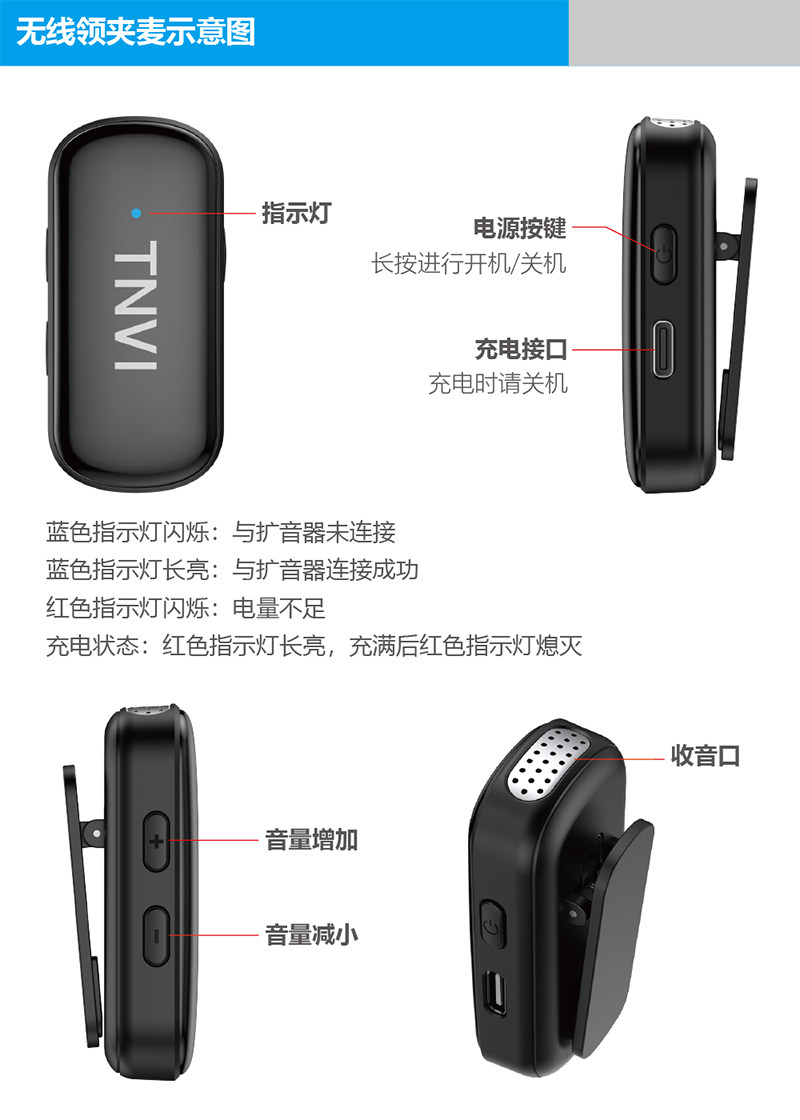 无线领夹麦示意图

TNVI

指示灯

电源按键
长按进行开机/关机

充电接口
充电时请关机

蓝色指示灯闪烁：与扩音器未连接
蓝色指示灯长亮：与扩音器连接成功
红色指示灯闪烁：电量不足
充电状态：红色指示灯长亮，充满后红色指示灯熄灭

音量增加

音量减小

收音口