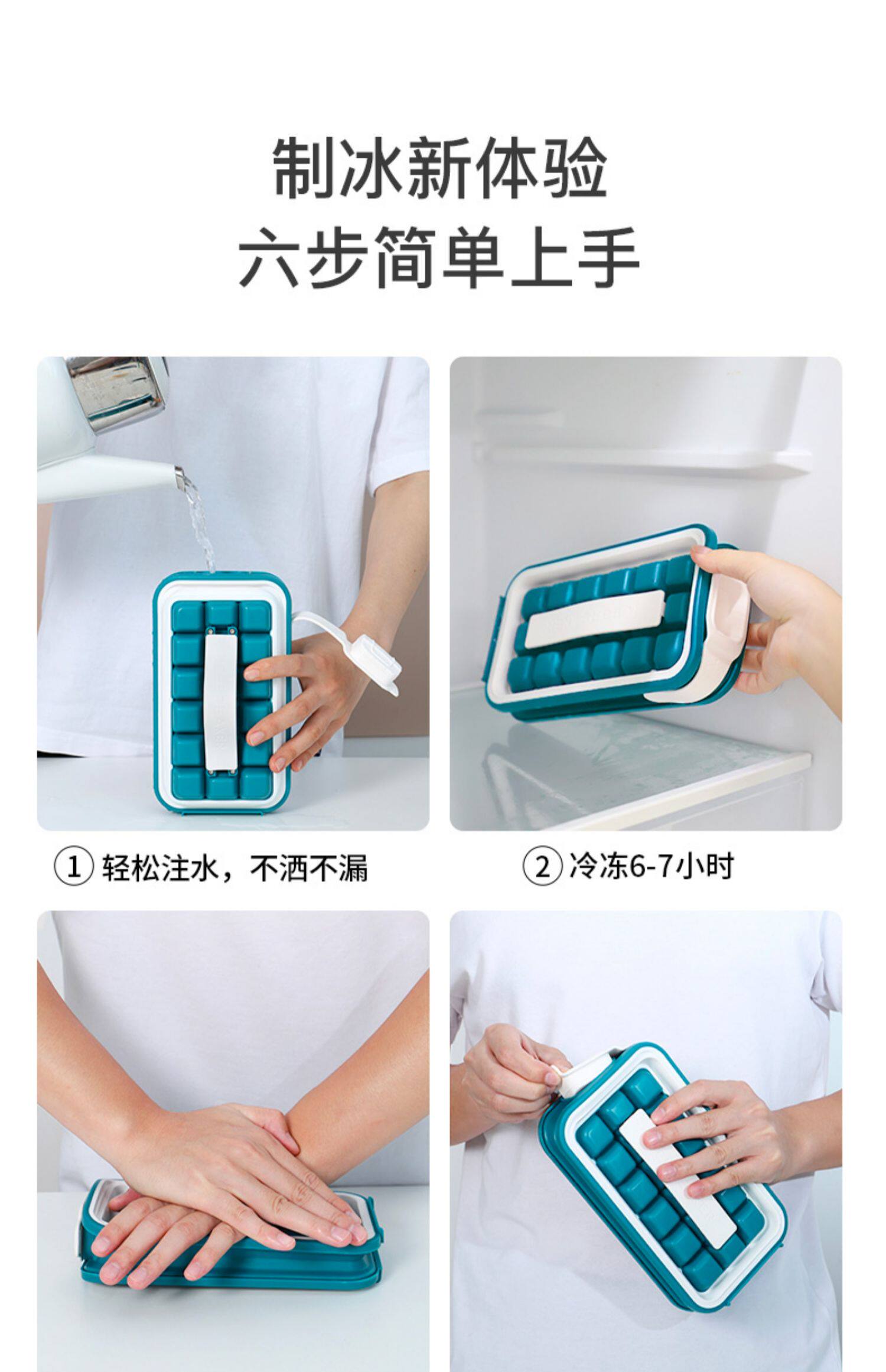 制冰新体验
六步简单上手

① 轻松注水，不洒不漏

② 冷冻6-7小时