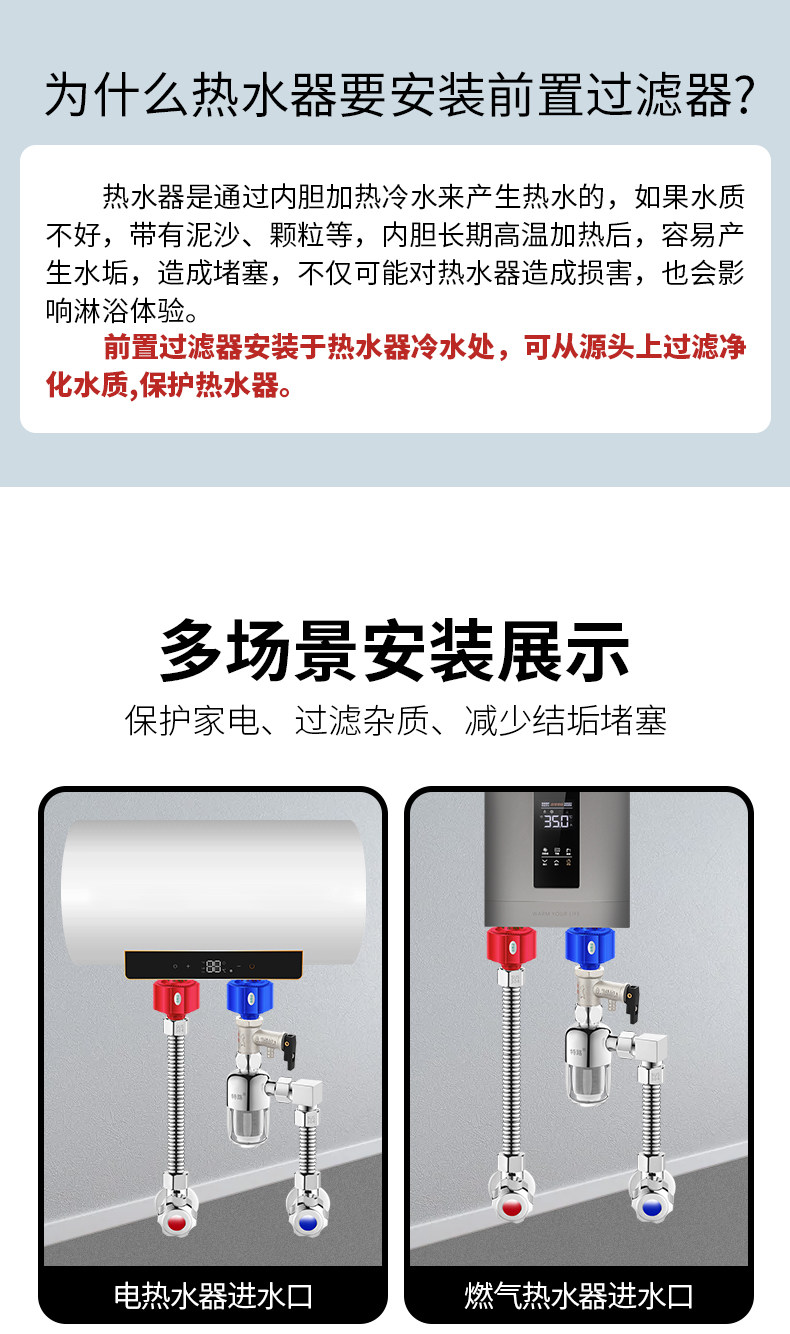 为什么热水器要安装前置过滤器?

热水器是通过内胆加热冷水来产生热水的，如果水质不好，带有泥沙、颗粒等，内胆长期高温加热后，容易产生水垢，造成堵塞，不仅可能对热水器造成损害，也会影响淋浴体验。

前置过滤器安装于热水器冷水处，可从源头上过滤净化水质,保护热水器。

多场景安装展示

保护家电、过滤杂质、减少结垢堵塞

88

350

电热水器进水口

燃气热水器进水口