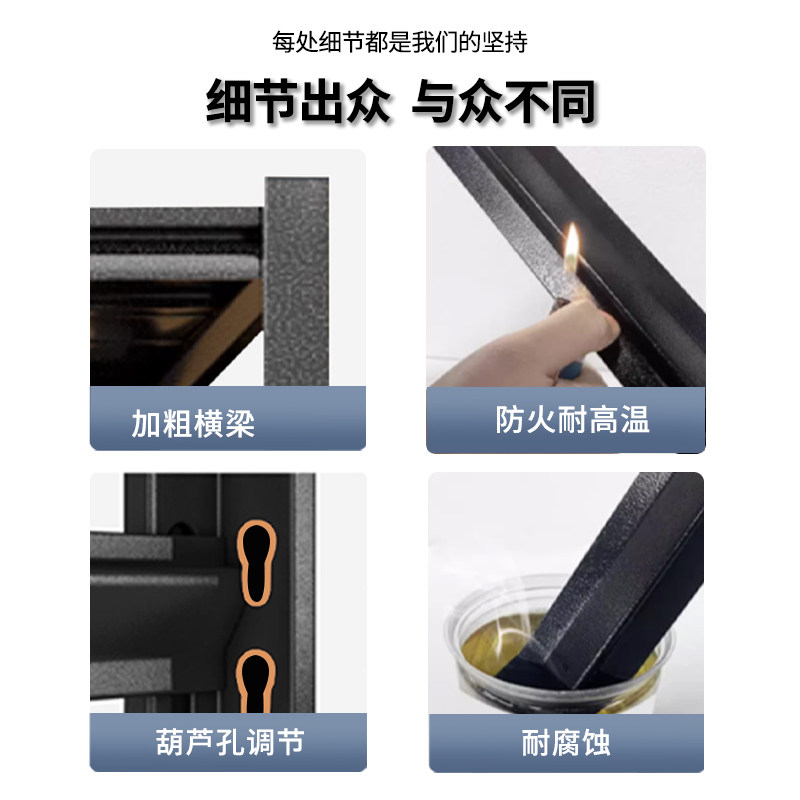 每处细节都是我们的坚持

细节出众 与众不同

加粗横梁

防火耐高温

葫芦孔调节

耐腐蚀